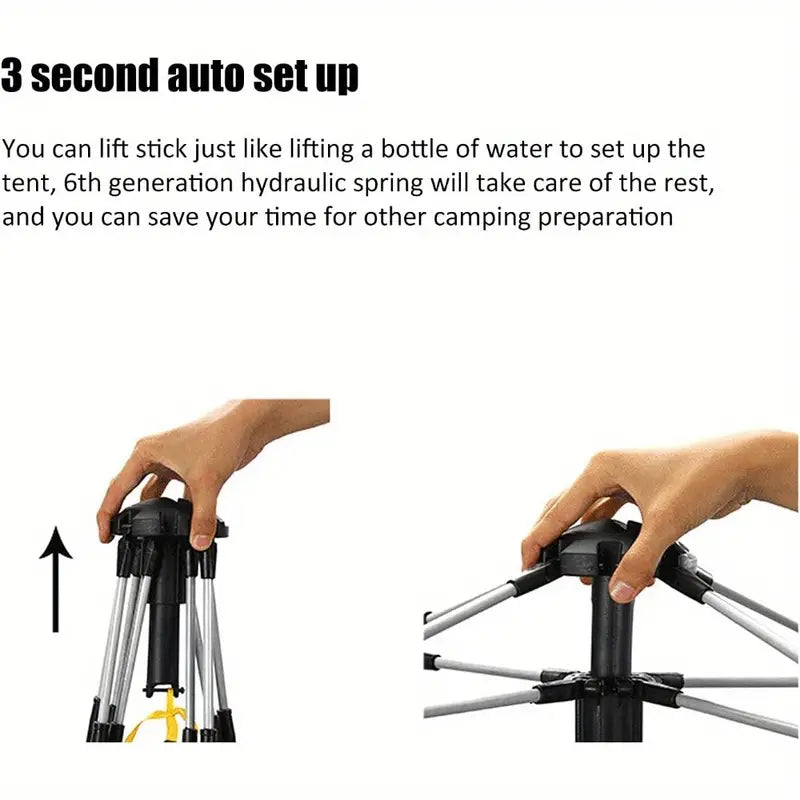 3 second auto set up

You can lift stick just like lifting a bottle of water to set up the tent, 6th generation hydraulic spring will take care of the rest, and you can save your time for other camping preparation