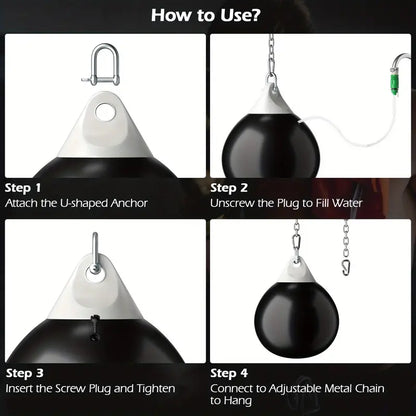 How to Use?

Step 1
Attach the U-shaped Anchor

Step 2
Unscrew the Plug to Fill Water

Step 3
Insert the Screw Plug and Tighten

Step 4
Connect to Adjustable Metal Chain to Hang