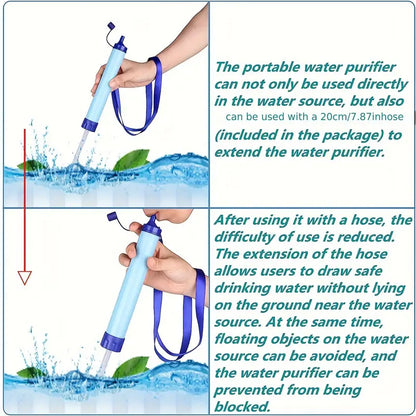 The portable water purifier can not only be used directly in the water source, but also can be used with a 20cm/7.87inhose (included in the package) to extend the water purifier.

After using it with a hose, the difficulty of use is reduced. The extension of the hose allows users to draw safe drinking water without lying on the ground near the water source. At the same time, floating objects on the water source can be avoided, and the water purifier can be prevented from being blocked.