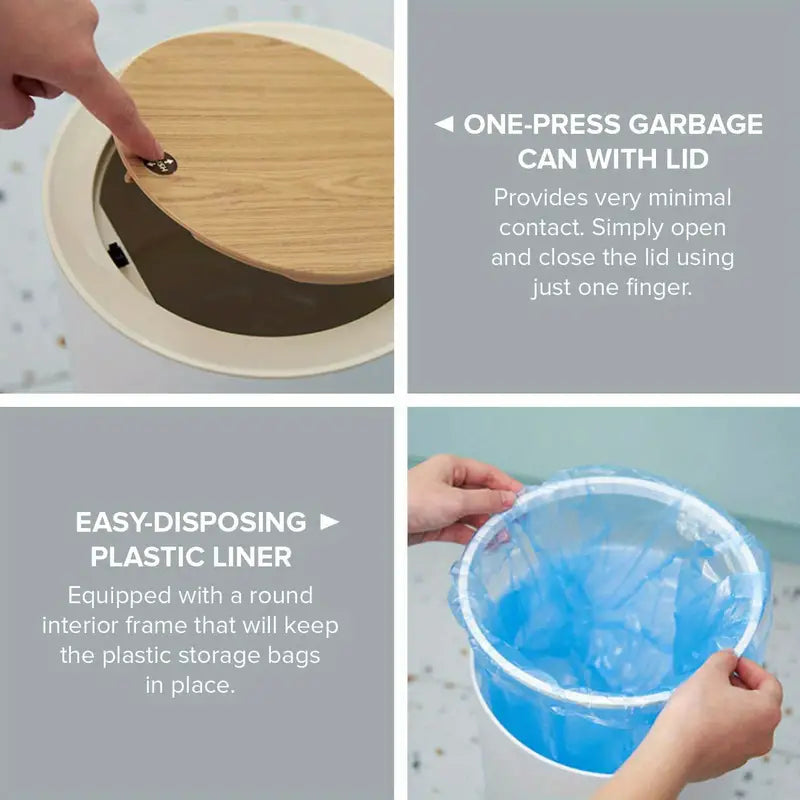 ◄ ONE-PRESS GARBAGE CAN WITH LID

Provides very minimal contact. Simply open and close the lid using just one finger.

EASY-DISPOSING ► PLASTIC LINER

Equipped with a round interior frame that will keep the plastic storage bags in place.