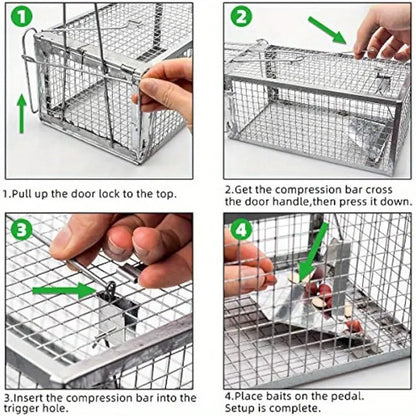 1

1.Pull up the door lock to the top.

2

2.Get the compression bar cross the door handle,then press it down.

3

3.Insert the compression bar into the trigger hole.

4

4.Place baits on the pedal. Setup is complete.