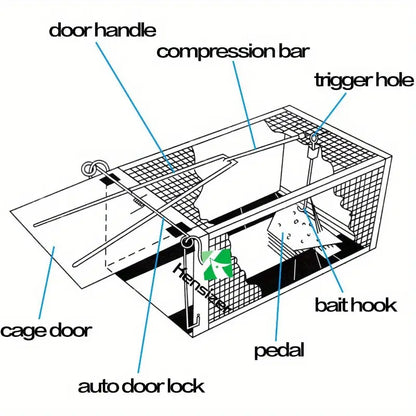 door handle

compression bar

trigger hole

Hensizer

bait hook

cage door

pedal

auto door lock