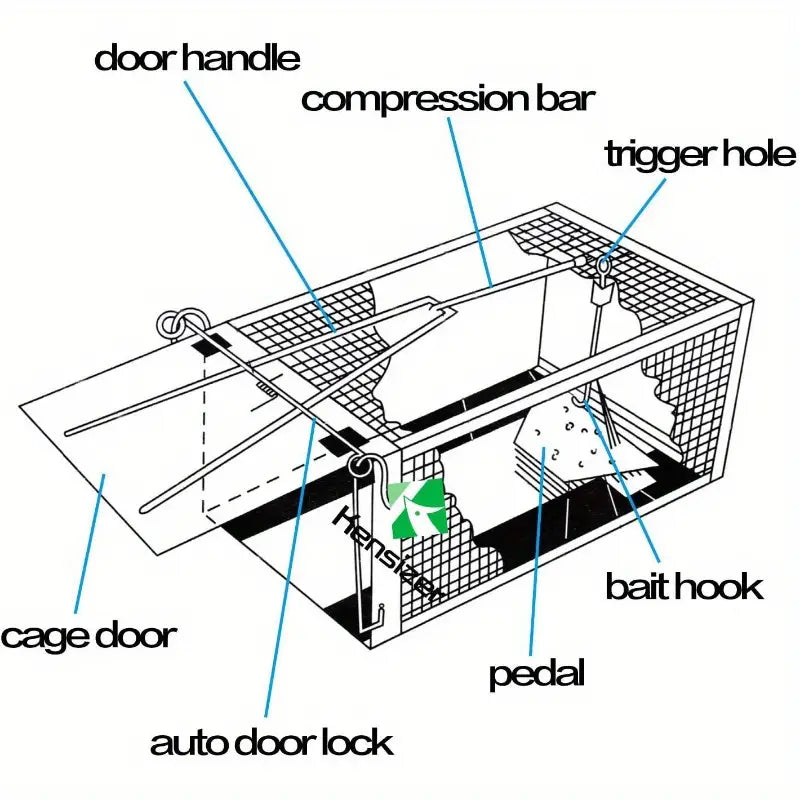 door handle

compression bar

trigger hole

Hensizer

bait hook

cage door

pedal

auto door lock