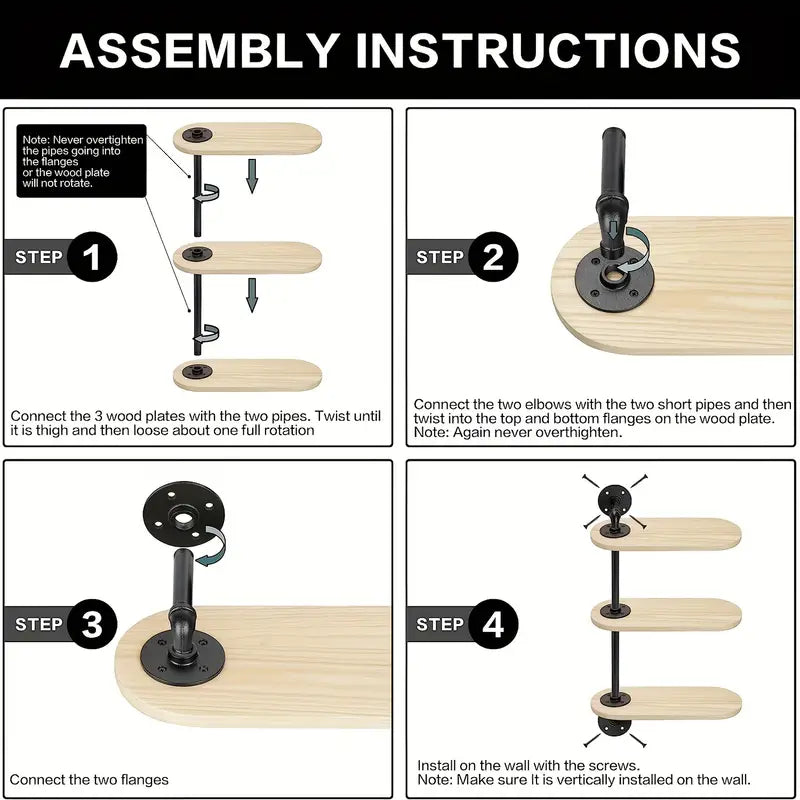 ASSEMBLY INSTRUCTIONS

Note: Never overtighten the pipes going into the flanges or the wood plate will not rotate.

STEP 1

Connect the 3 wood plates with the two pipes. Twist until it is thigh and then loose about one full rotation

STEP 2

Connect the two elbows with the two short pipes and then twist into the top and bottom flanges on the wood plate. Note: Again never overthighten.

STEP 3

Connect the two flanges

STEP 4

Install on the wall with the screws.
Note: Make sure It is vertically installed on the wall.