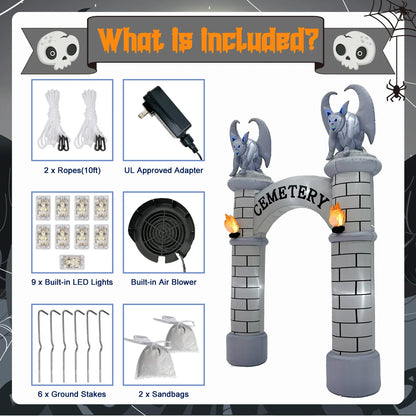 What Is Included?

2 x Ropes(10ft)

UL Approved Adapter

9 x Built-in LED Lights

Built-in Air Blower

6 x Ground Stakes

2 x Sandbags

CEMETERY