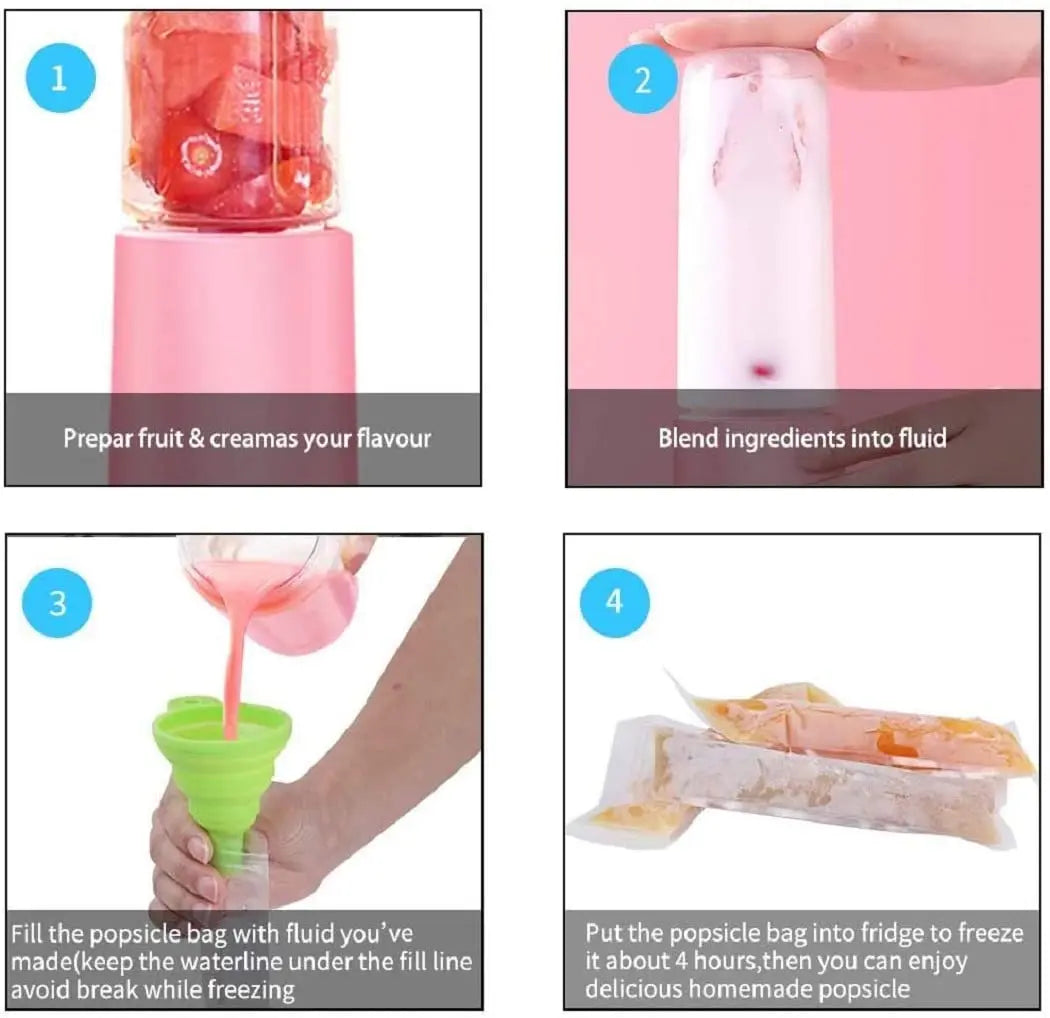 1

Prepar fruit & creamas your flavour

2

Blend ingredients into fluid

3

Fill the popsicle bag with fluid you've made(keep the waterline under the fill line avoid break while freezing

4

Put the popsicle bag into fridge to freeze it about 4 hours,then you can enjoy delicious homemade popsicle