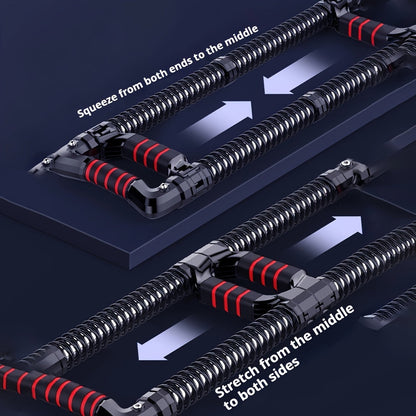 Squeeze from both ends to the middle

Stretch from the middle to both sides