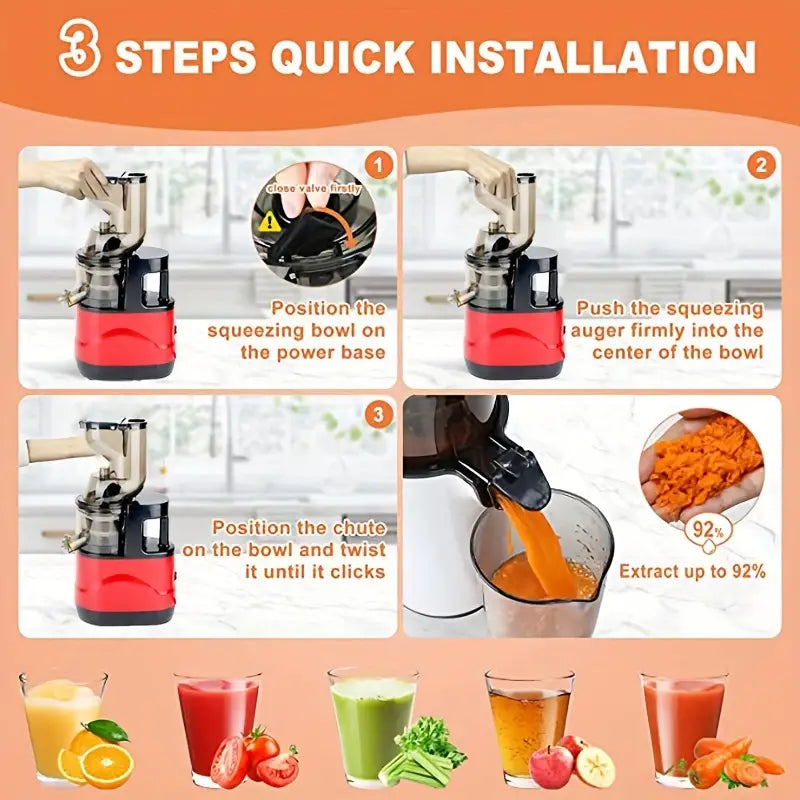 3 STEPS QUICK INSTALLATION

1

close valve firstly

Position the squeezing bowl on the power base

2

Push the squeezing auger firmly into the center of the bowl

3

Position the chute on the bowl and twist it until it clicks

92%

Extract up to 92%