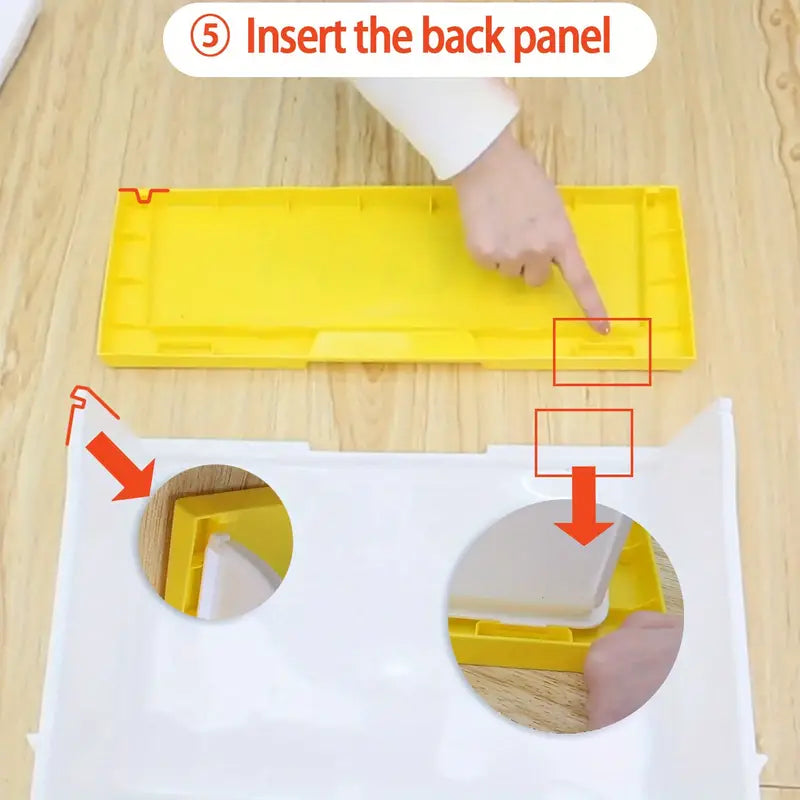 ⑤ Insert the back panel