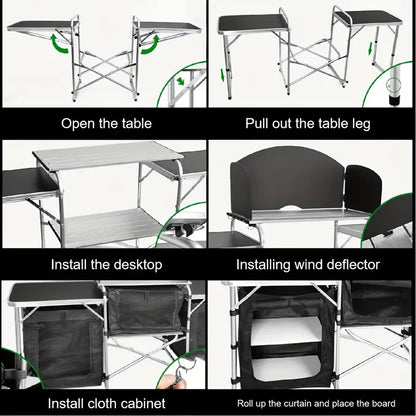 Open the table

Pull out the table leg

Install the desktop

Installing wind deflector

Install cloth cabinet

Roll up the curtain and place the board