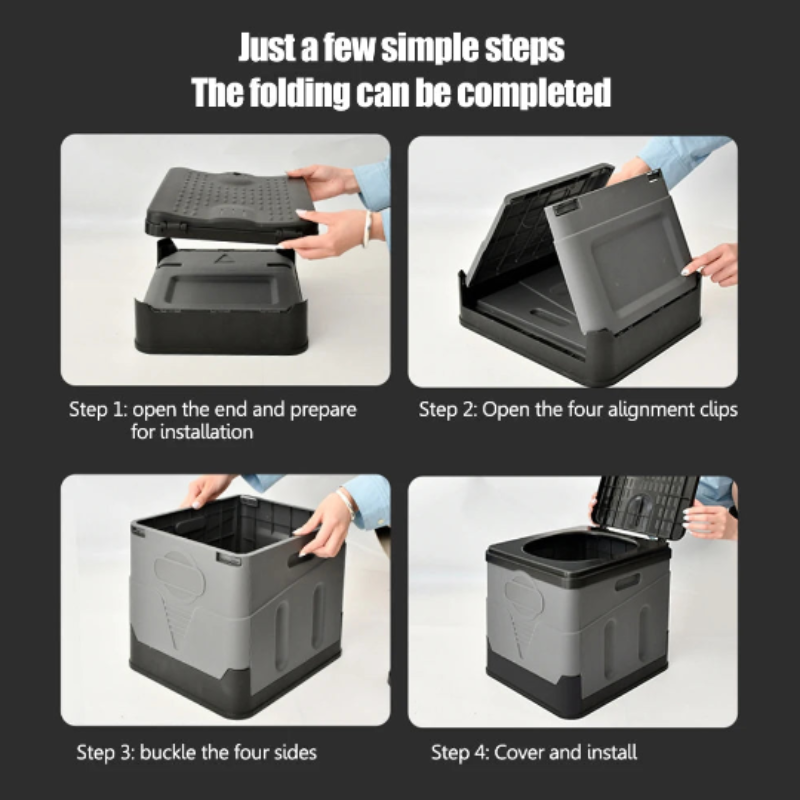 Just a few simple steps
The folding can be completed

Step 1: open the end and prepare for installation

Step 2: Open the four alignment clips

Step 3: buckle the four sides

Step 4: Cover and install