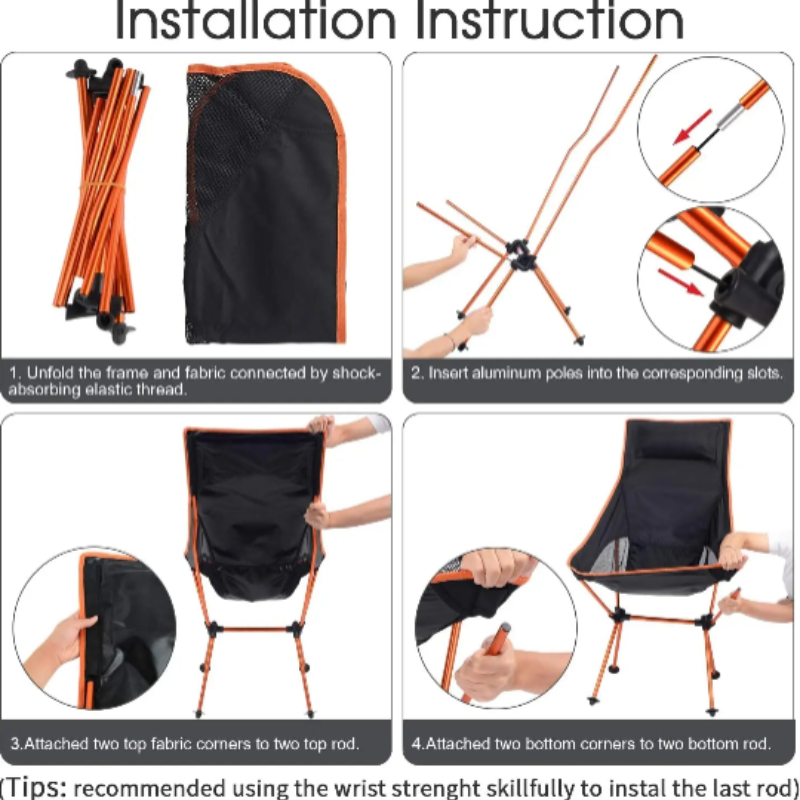 Installation Instruction

1. Unfold the frame and fabric connected by shock-absorbing elastic thread.

2. Insert aluminum poles into the corresponding slots.

3.Attached two top fabric corners to two top rod.

4.Attached two bottom corners to two bottom rod.

(Tips: recommended using the wrist strenght skillfully to instal the last rod)