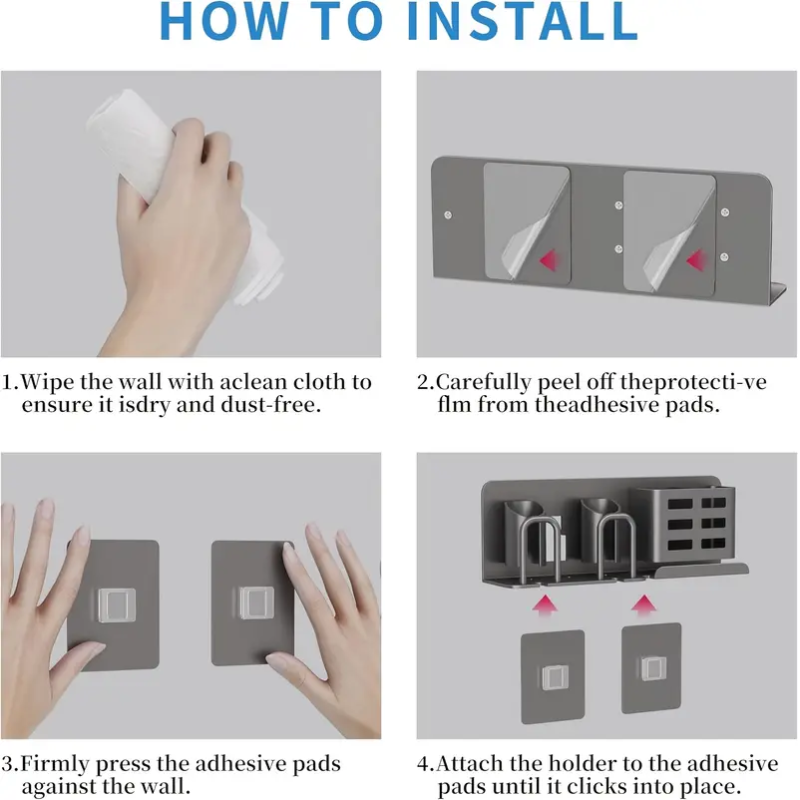 HOW TO INSTALL

1.Wipe the wall with aclean cloth to ensure it isdry and dust-free.

2.Carefully peel off theprotecti-ve flm from theadhesive pads.

3.Firmly press the adhesive pads against the wall.

4.Attach the holder to the adhesive pads until it clicks into place.