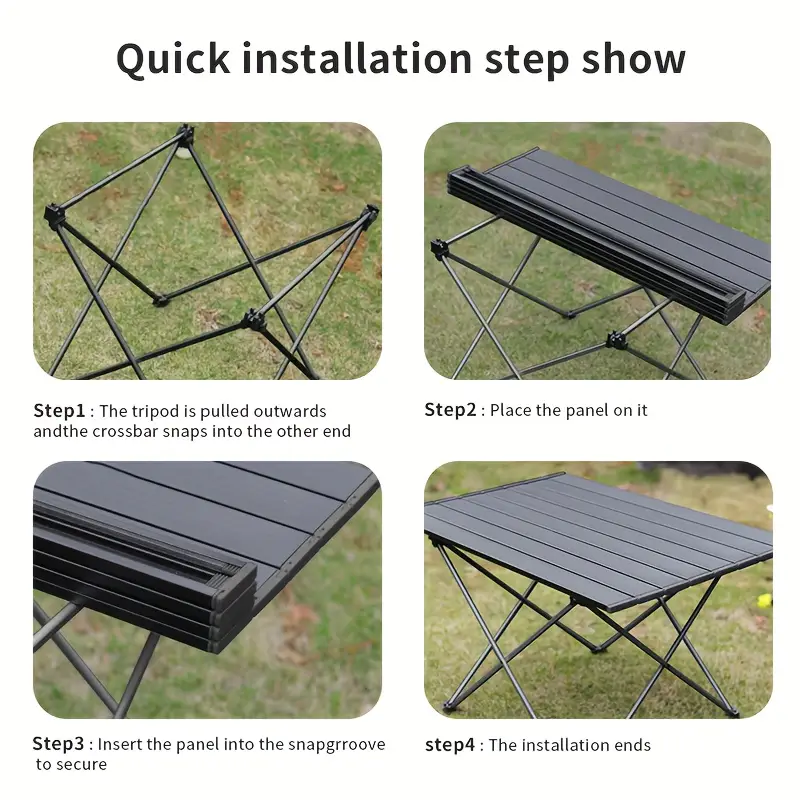 Quick installation step show

Step1 : The tripod is pulled outwards andthe crossbar snaps into the other end

Step2 : Place the panel on it

Step3 : Insert the panel into the snapgrroove to secure

step4 : The installation ends