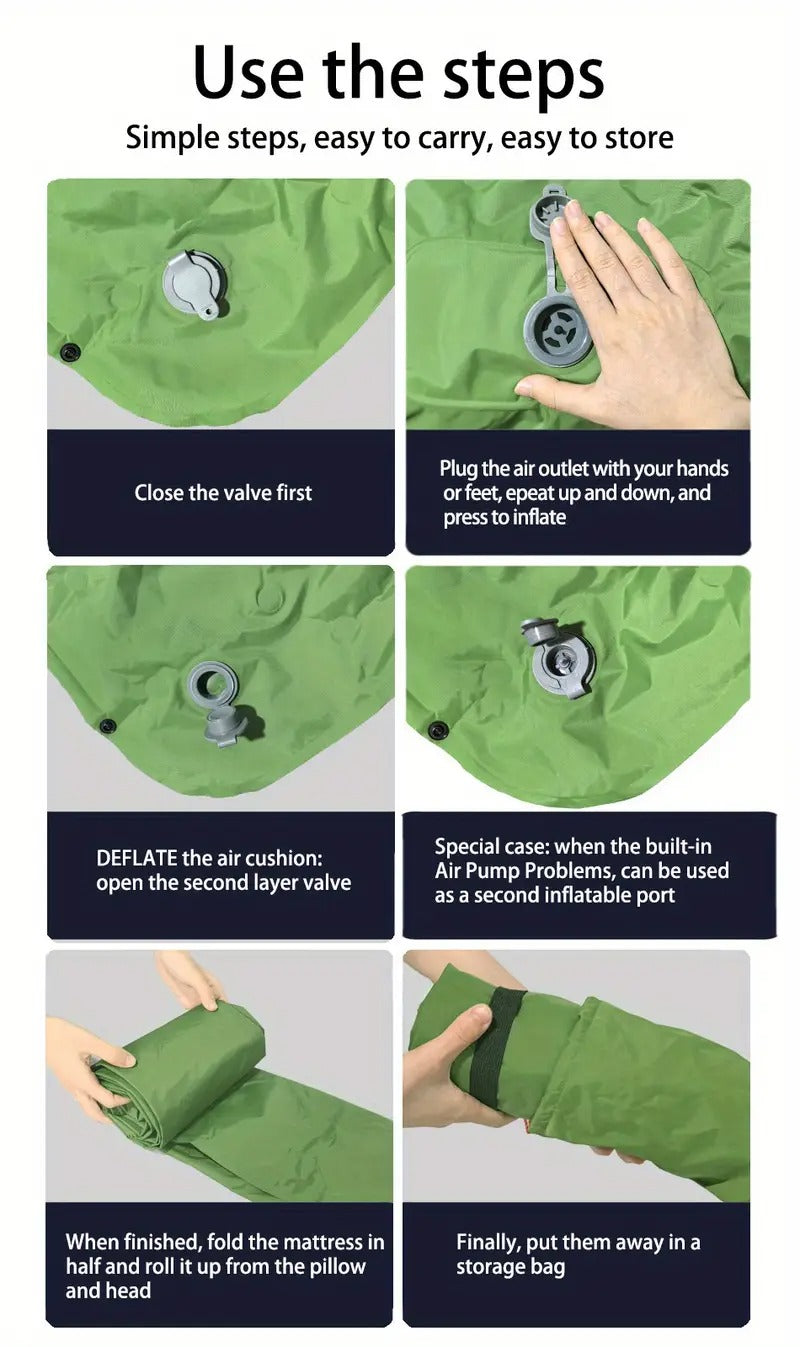 Use the steps

Simple steps, easy to carry, easy to store

Close the valve first

Plug the air outlet with your hands or feet, epeat up and down, and press to inflate

DEFLATE the air cushion: open the second layer valve

Special case: when the built-in Air Pump Problems, can be used as a second inflatable port

When finished, fold the mattress in half and roll it up from the pillow and head

Finally, put them away in a storage bag