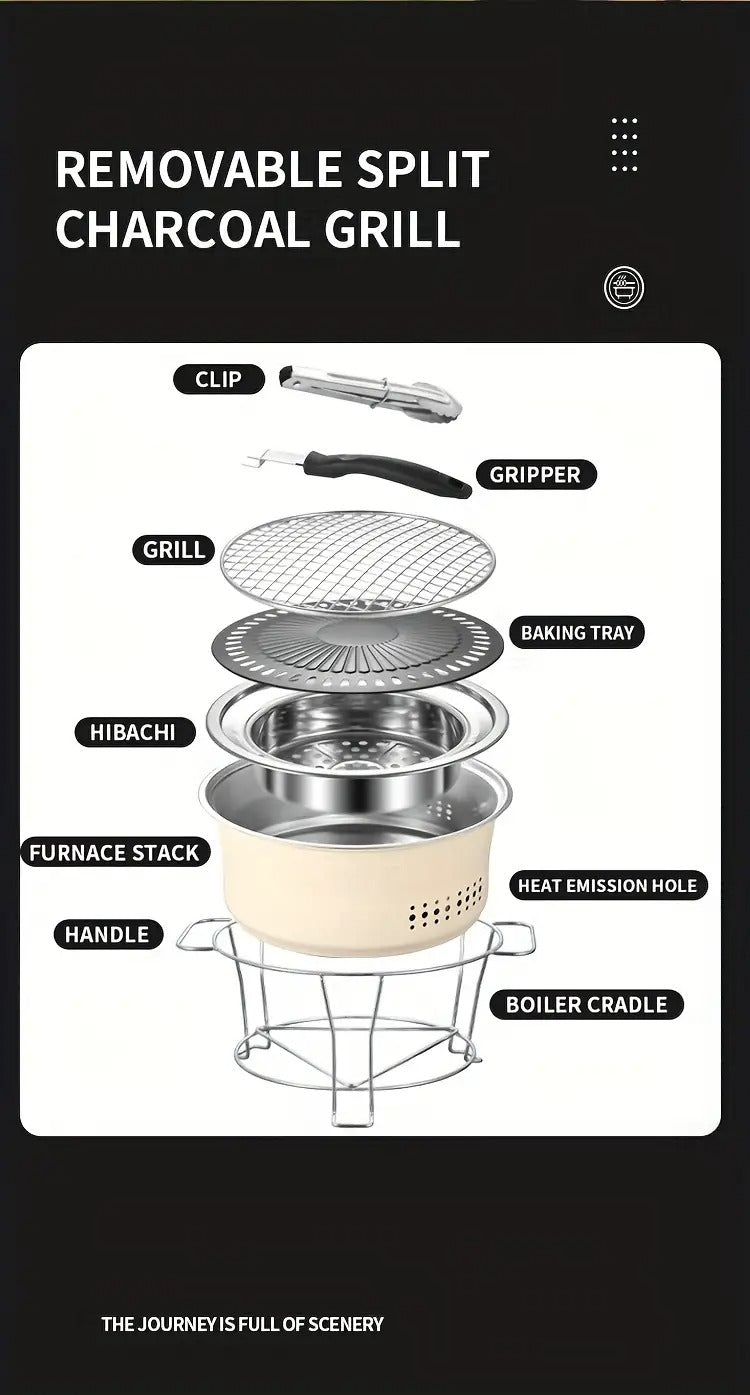 REMOVABLE SPLIT CHARCOAL GRILL

CLIP

GRIPPER

GRILL

BAKING TRAY

HIBACHI

FURNACE STACK

HEAT EMISSION HOLE

HANDLE

BOILER CRADLE

THE JOURNEY IS FULL OF SCENERY