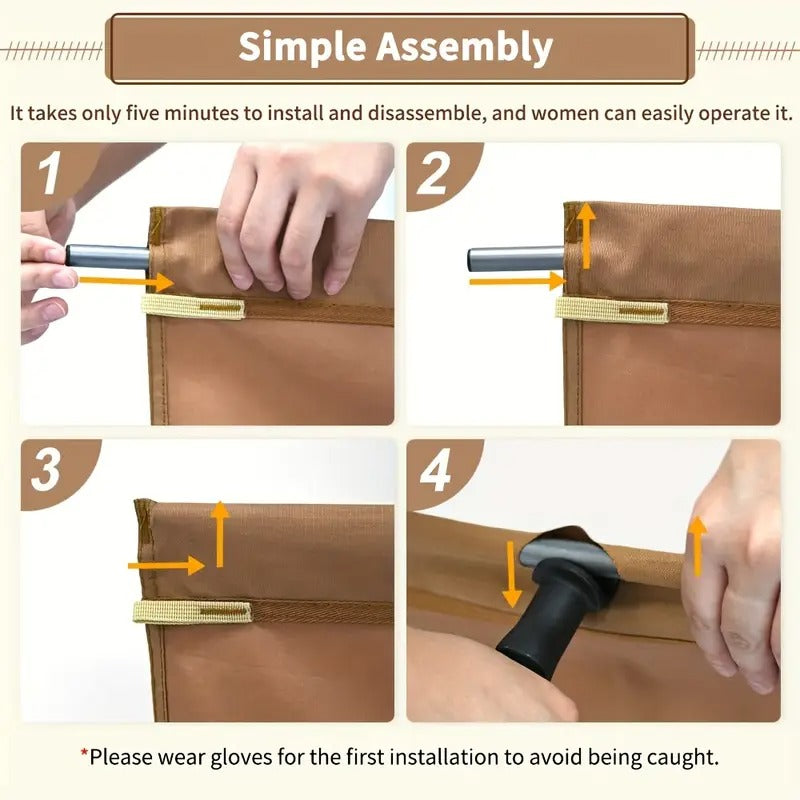 Simple Assembly

It takes only five minutes to install and disassemble, and women can easily operate it.

1

2

3

4

*Please wear gloves for the first installation to avoid being caught.