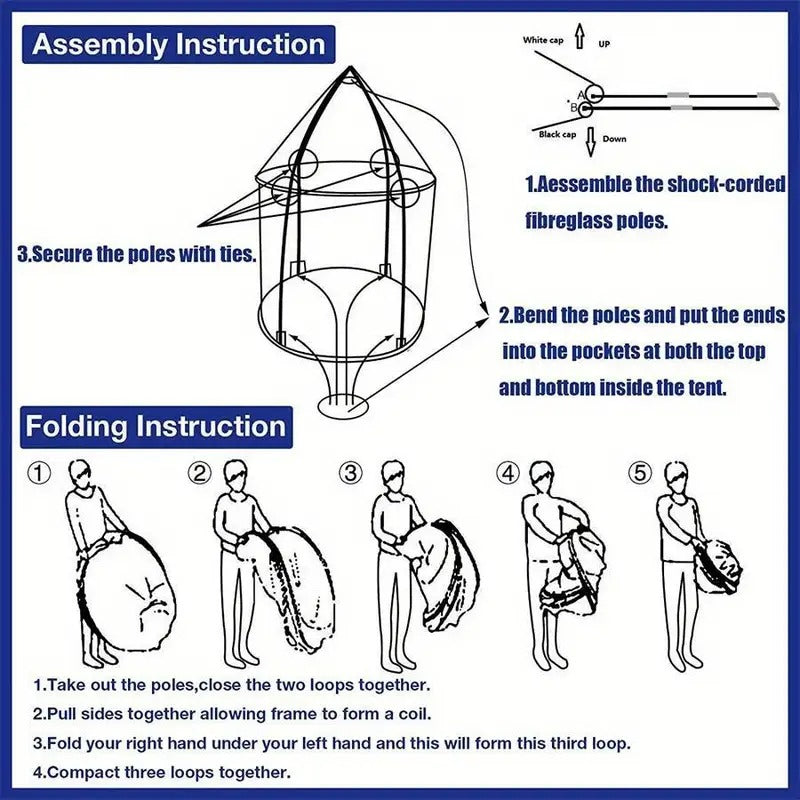 Assembly Instruction

White cap UP

A

B

Black cap Down

1.Aessemble the shock-corded fibreglass poles.

3.Secure the poles with ties.

2.Bend the poles and put the ends into the pockets at both the top and bottom inside the tent.

Folding Instruction

①

②

③

④

⑤

1.Take out the poles,close the two loops together.

2.Pull sides together allowing frame to form a coil.

3.Fold your right hand under your left hand and this will form this third loop.

4.Compact three loops together.