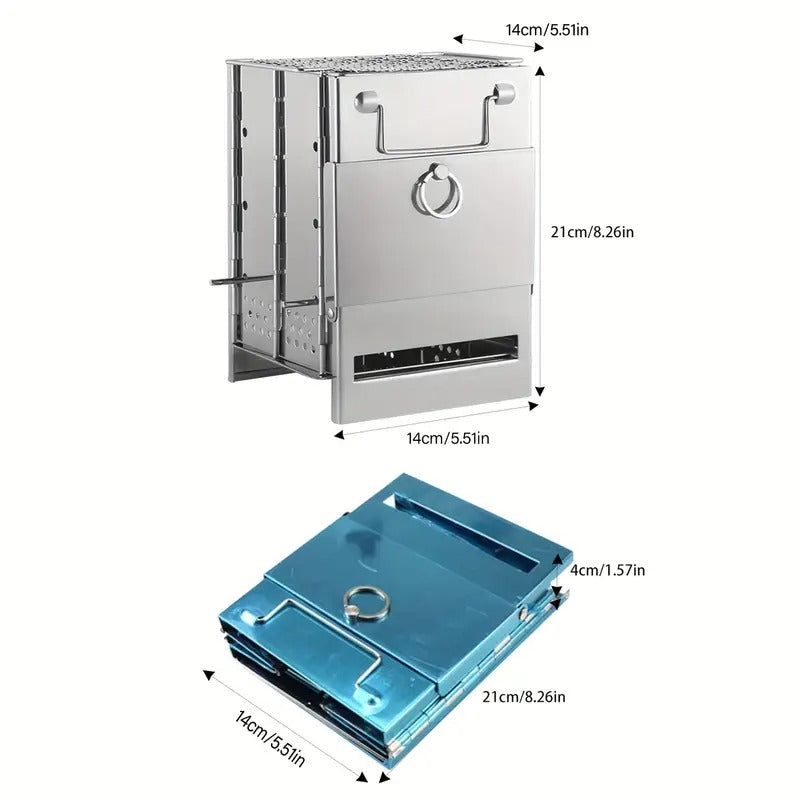 14cm/5.51in

21cm/8.26in

14cm/5.51in

4cm/1.57in

21cm/8.26in

14cm/5.51in