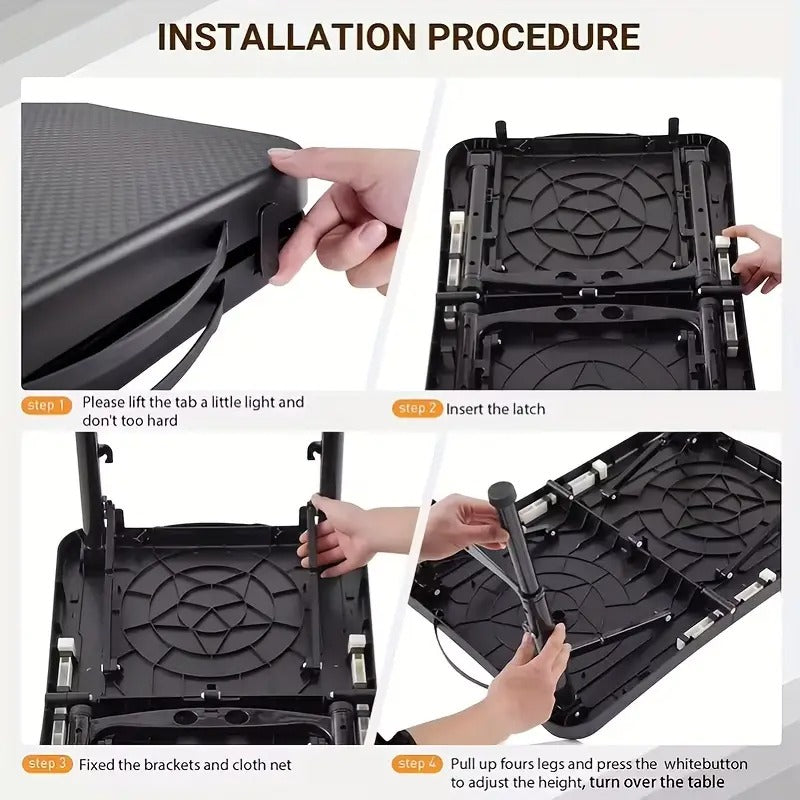 INSTALLATION PROCEDURE

step 1 Please lift the tab a little light and don't too hard

step 2 Insert the latch

step 3 Fixed the brackets and cloth net

step 4 Pull up fours legs and press the whitebutton to adjust the height, turn over the table