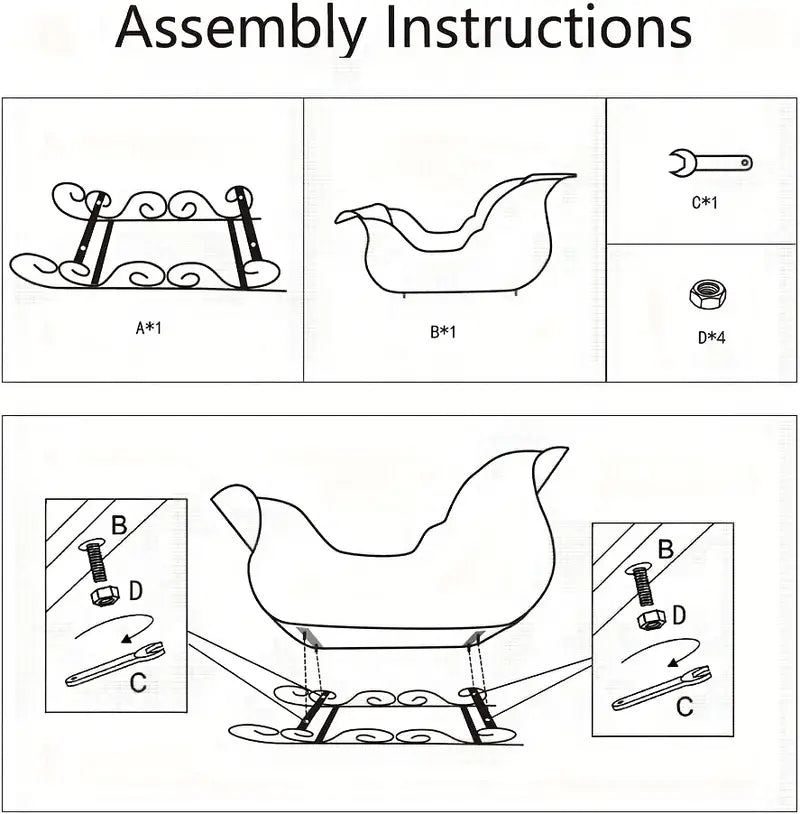 Assembly Instructions

A*1

B*1

C*1

D*4

B

D

C

B

D

C