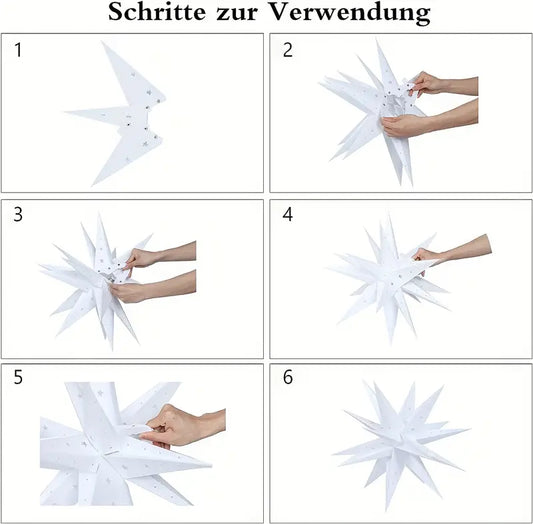 Schritte zur Verwendung

1

2

3

4

5

6