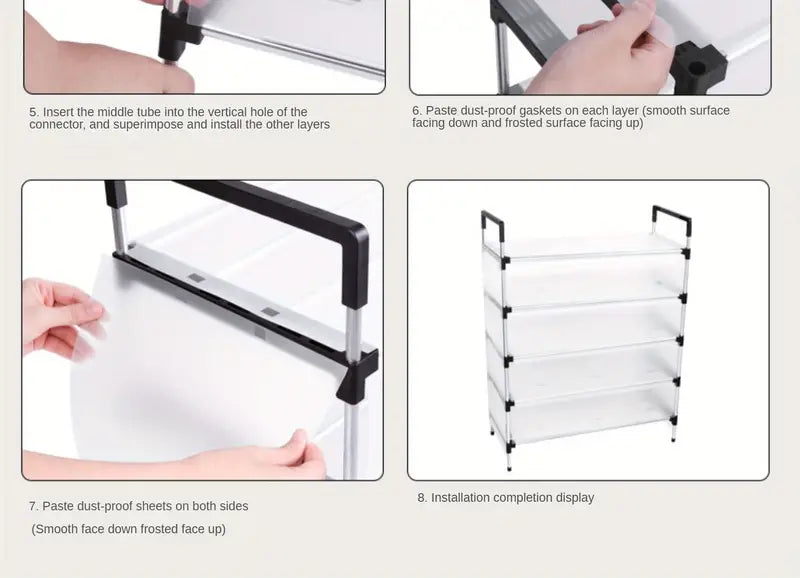 5. Insert the middle tube into the vertical hole of the connector, and superimpose and install the other layers

6. Paste dust-proof gaskets on each layer (smooth surface facing down and frosted surface facing up)

7. Paste dust-proof sheets on both sides

(Smooth face down frosted face up)

8. Installation completion display