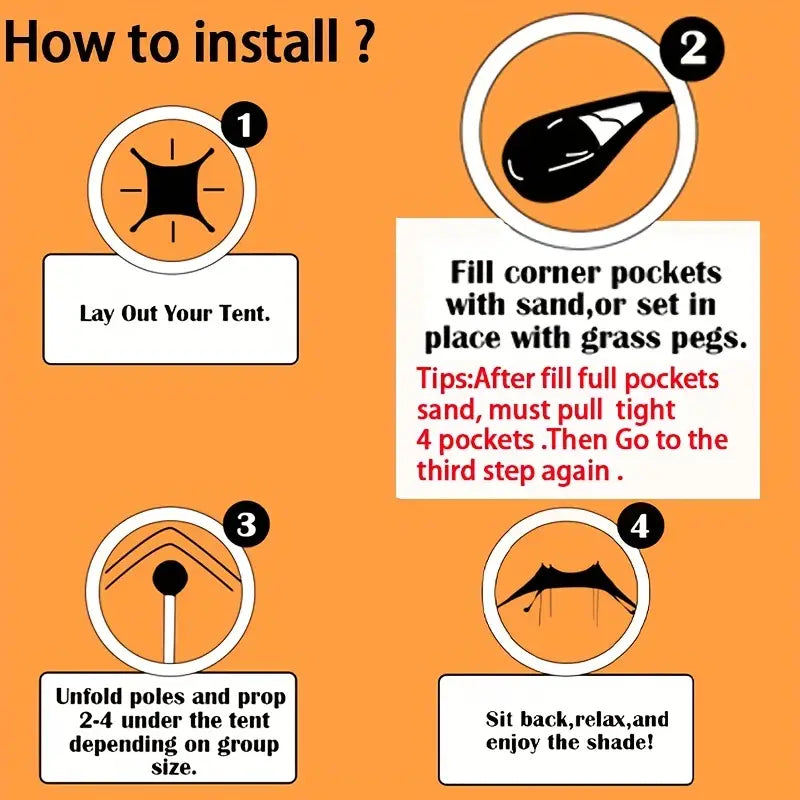 How to install ?

1

Lay Out Your Tent.

2

Fill corner pockets with sand,or set in place with grass pegs.

Tips:After fill full pockets sand, must pull tight 4 pockets .Then Go to the third step again .

3

Unfold poles and prop 2-4 under the tent depending on group size.

4

Sit back,relax,and enjoy the shade!