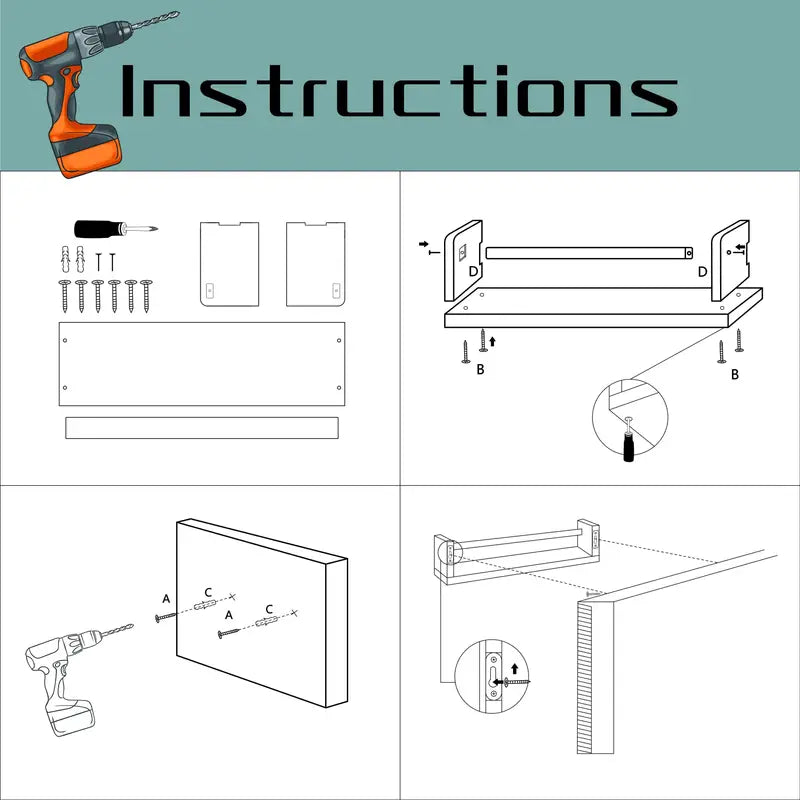 Instructions

D
D
B
B

A
C
A
C