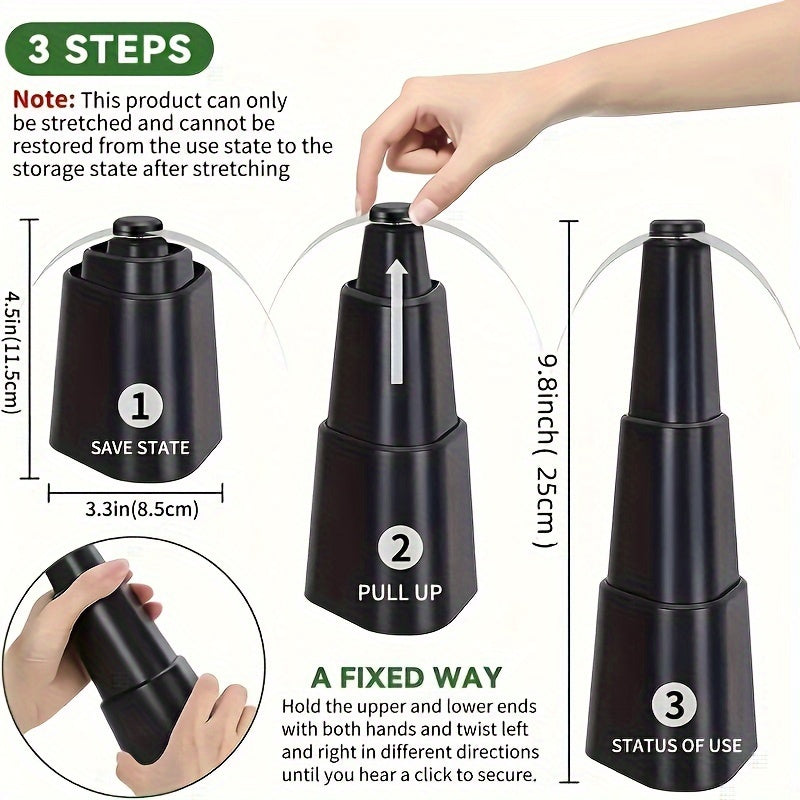 3 STEPS

Note: This product can only be stretched and cannot be restored from the use state to the storage state after stretching

4.5in(11.5cm)

1
SAVE STATE

3.3in(8.5cm)

2
PULL UP

9.8inch( 25cm )

3
STATUS OF USE

A FIXED WAY
Hold the upper and lower ends with both hands and twist left and right in different directions until you hear a click to secure.