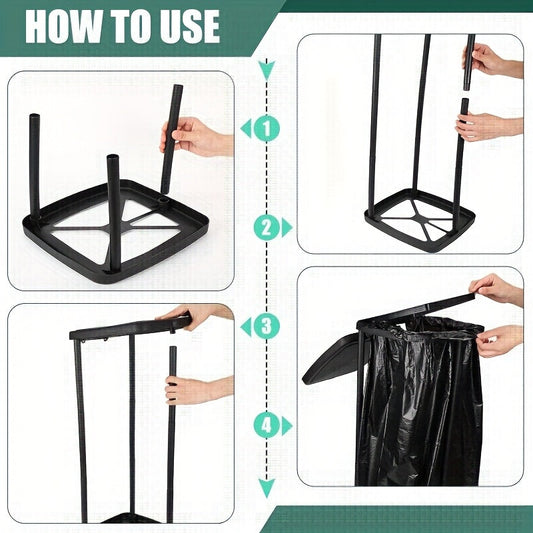 HOW TO USE

1

2

3

4