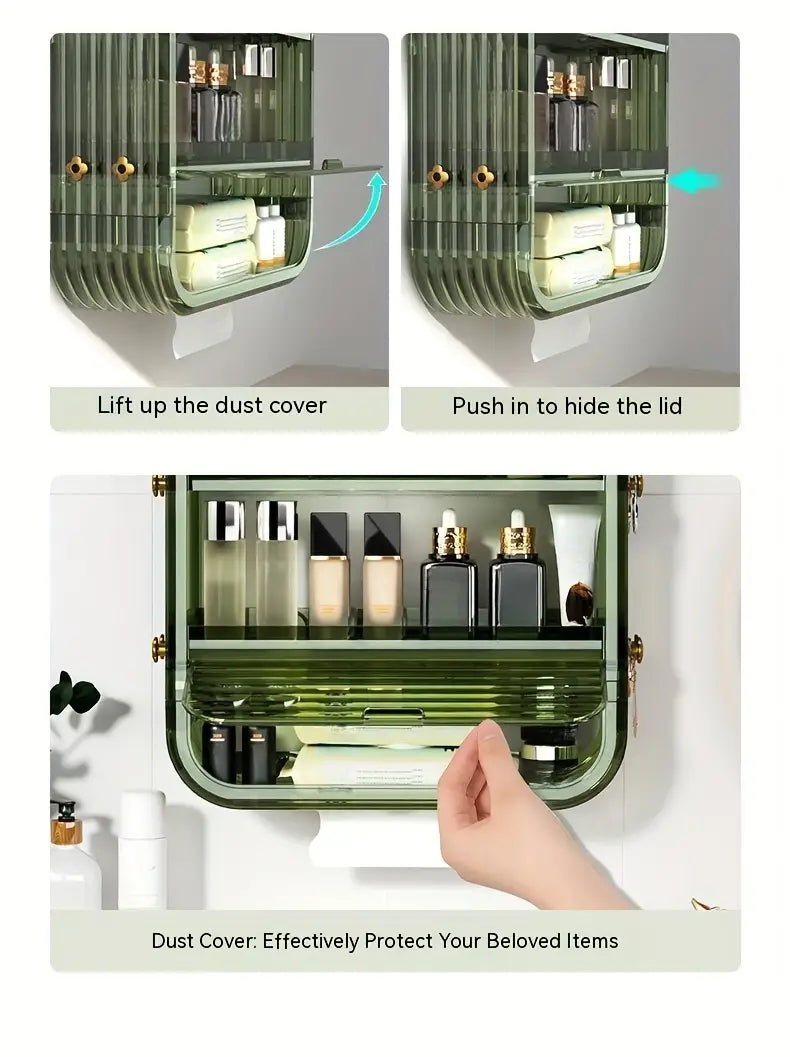 Lift up the dust cover

Push in to hide the lid

Dust Cover: Effectively Protect Your Beloved Items