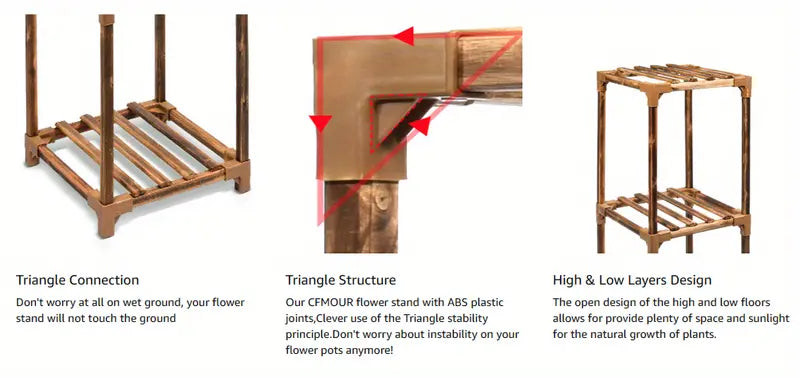 Triangle Connection

Don't worry at all on wet ground, your flower stand will not touch the ground

Triangle Structure

Our CFMOUR flower stand with ABS plastic joints,Clever use of the Triangle stability principle.Don't worry about instability on your flower pots anymore!

High & Low Layers Design

The open design of the high and low floors allows for provide plenty of space and sunlight for the natural growth of plants.