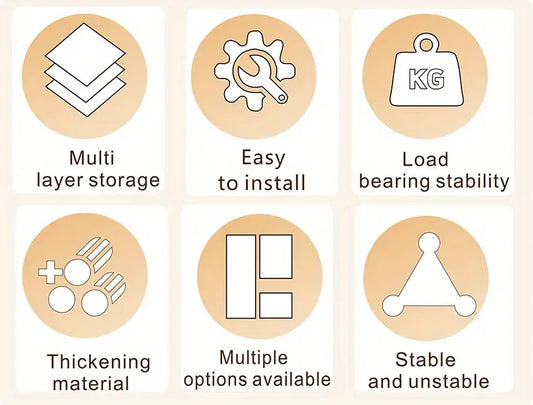 Multi layer storage

Easy to install

KG

Load bearing stability

Thickening material

Multiple options available

Stable and unstable