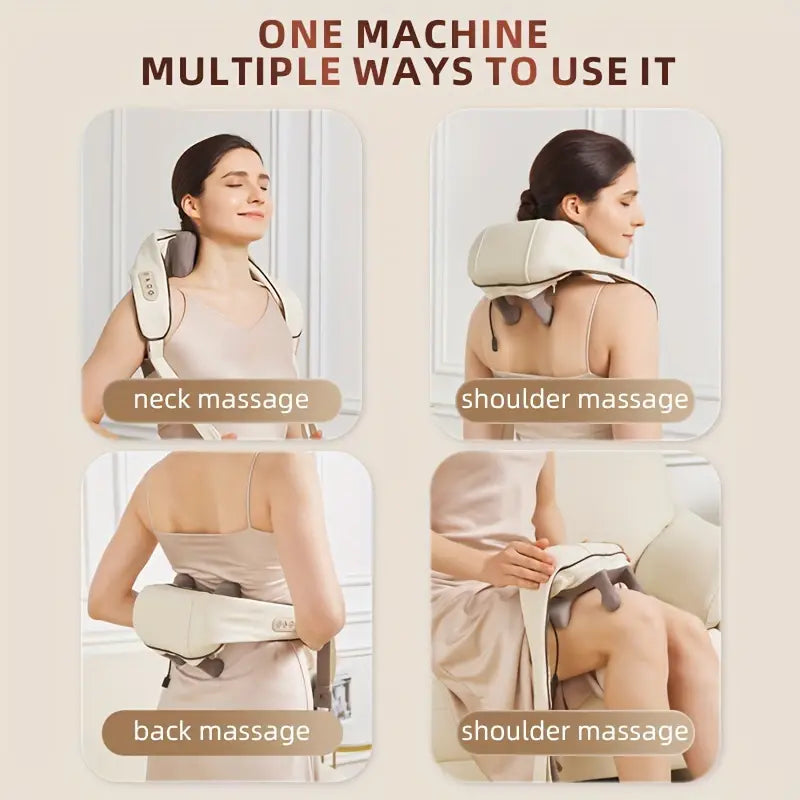 ONE MACHINE
MULTIPLE WAYS TO USE IT

neck massage

shoulder massage

back massage

shoulder massage