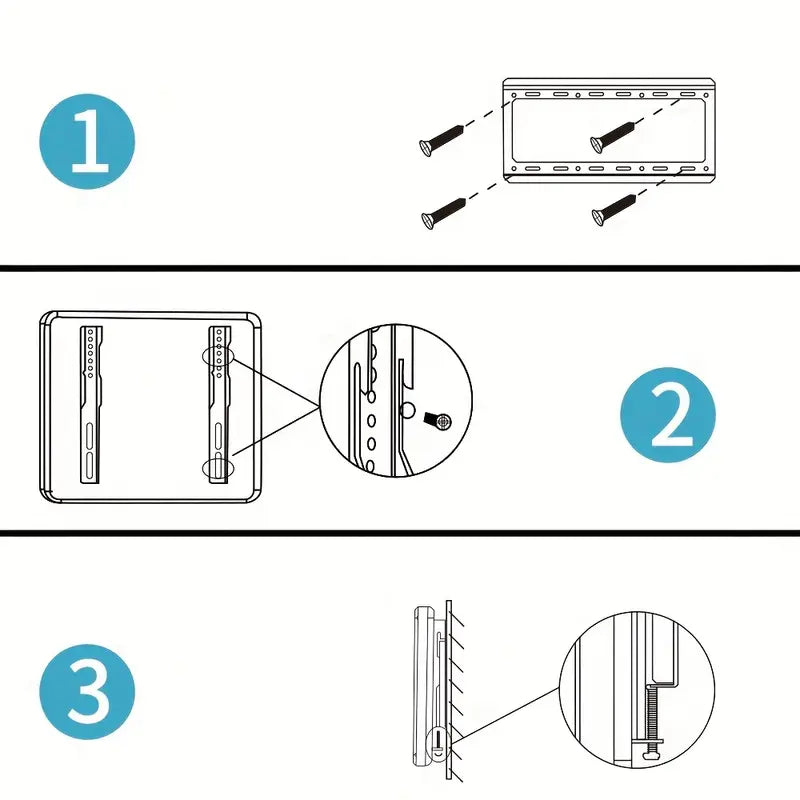 1

2

3