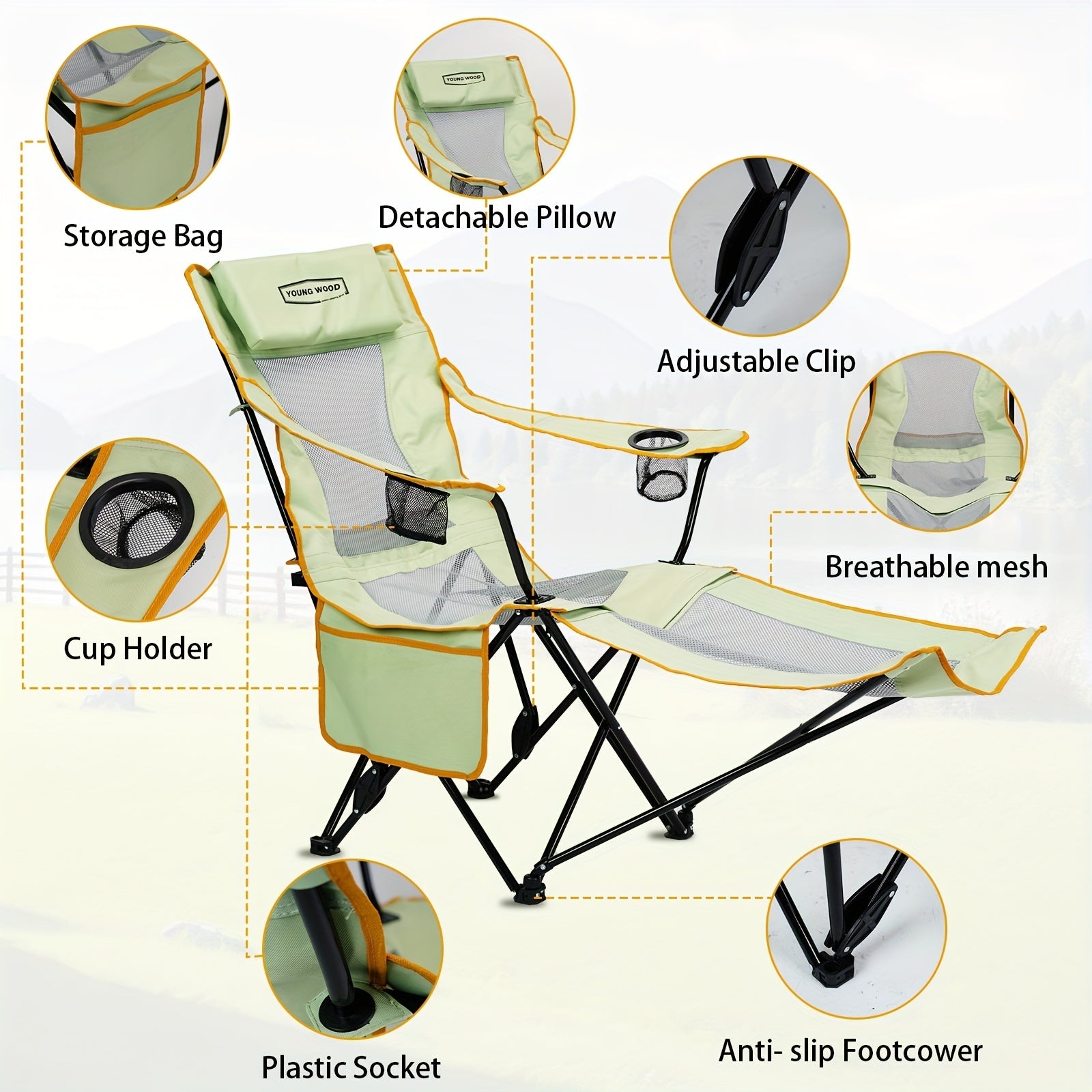 YOUNG WOOD

Storage Bag

Detachable Pillow

YOUNG WOOD

Adjustable Clip

Breathable mesh

Cup Holder

Plastic Socket

Anti- slip Footcower