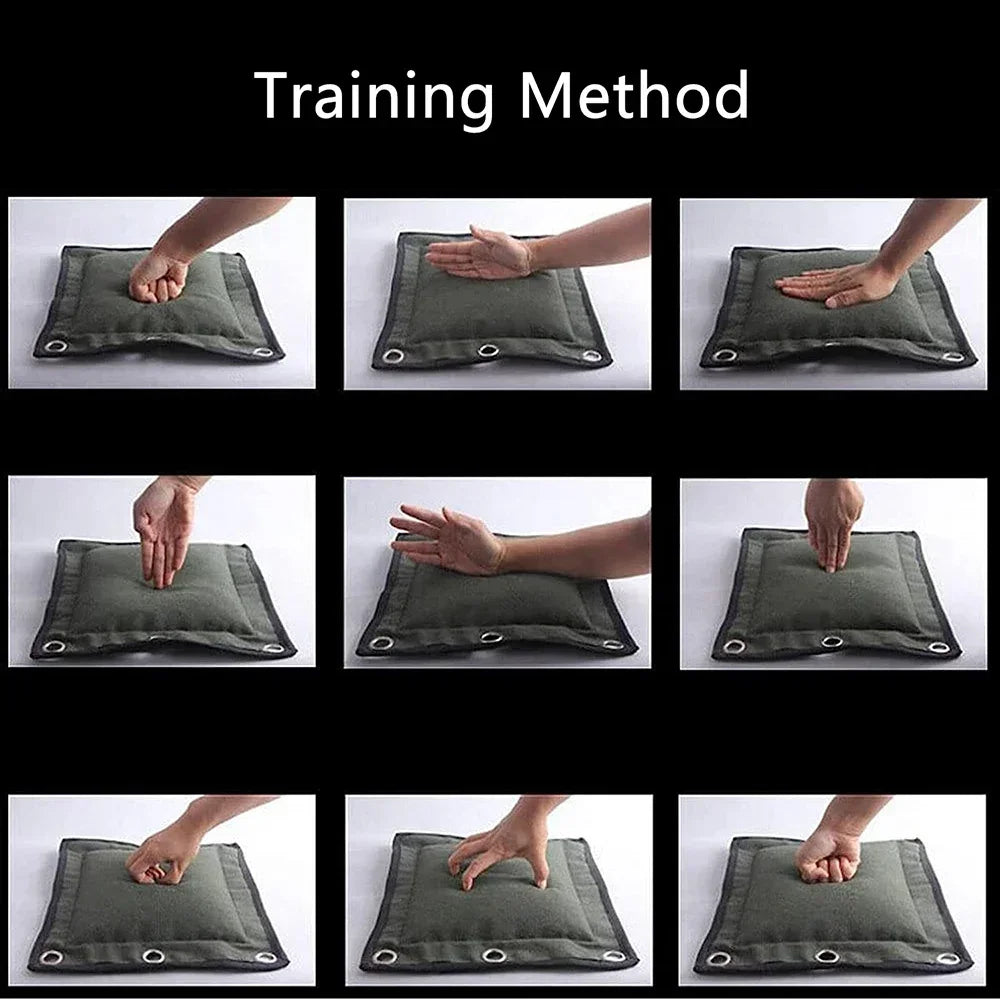 Training Method