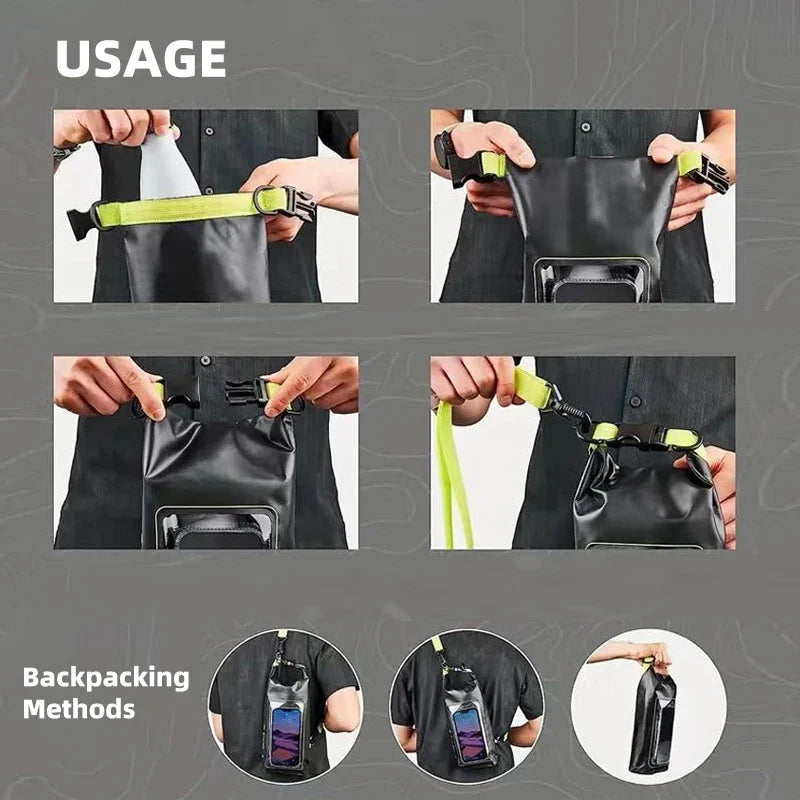 USAGE

Backpacking Methods