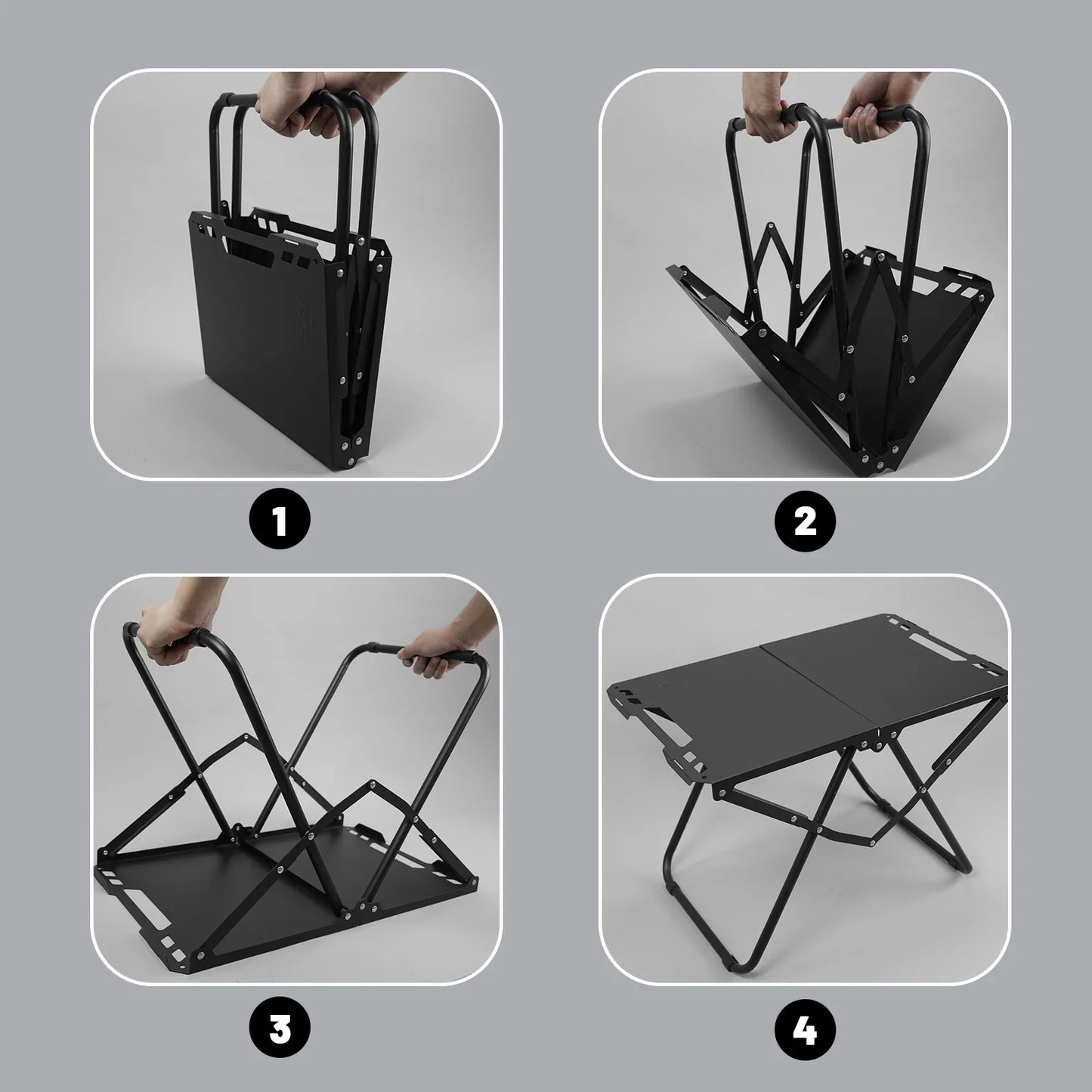 1

2

3

4