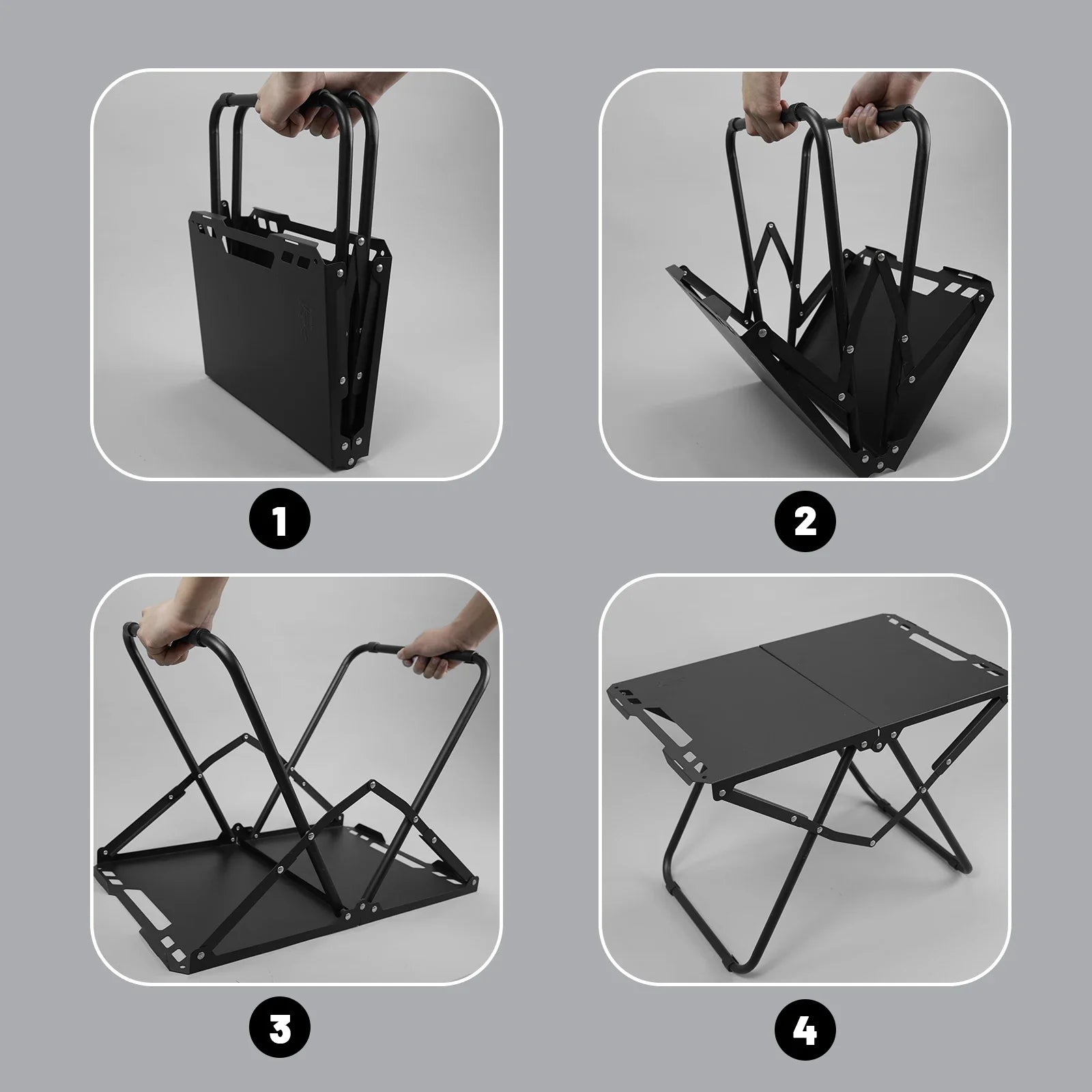 1

2

3

4