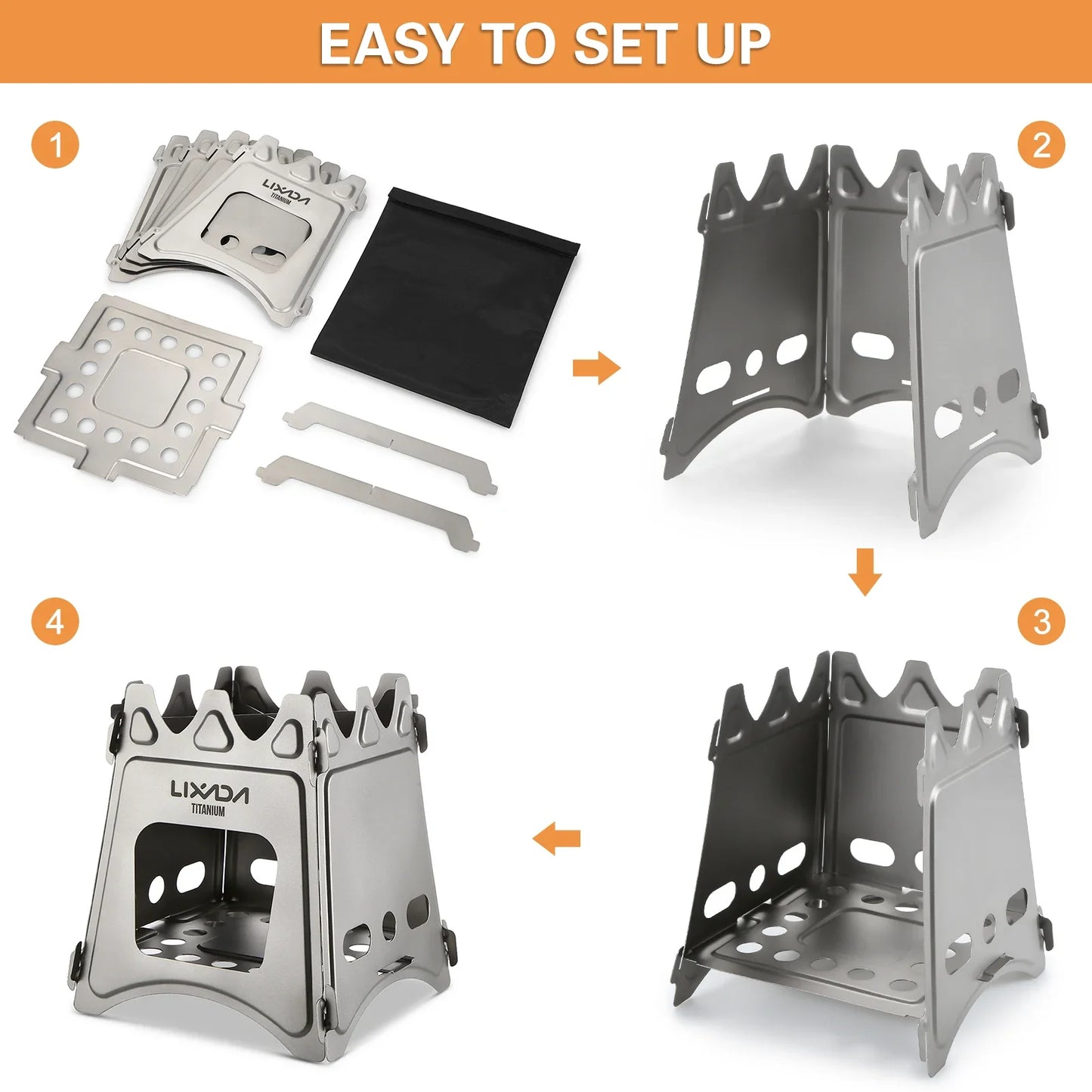 EASY TO SET UP

1

LIXADA
TITANIUM

2

3

4

LIXADA
TITANIUM