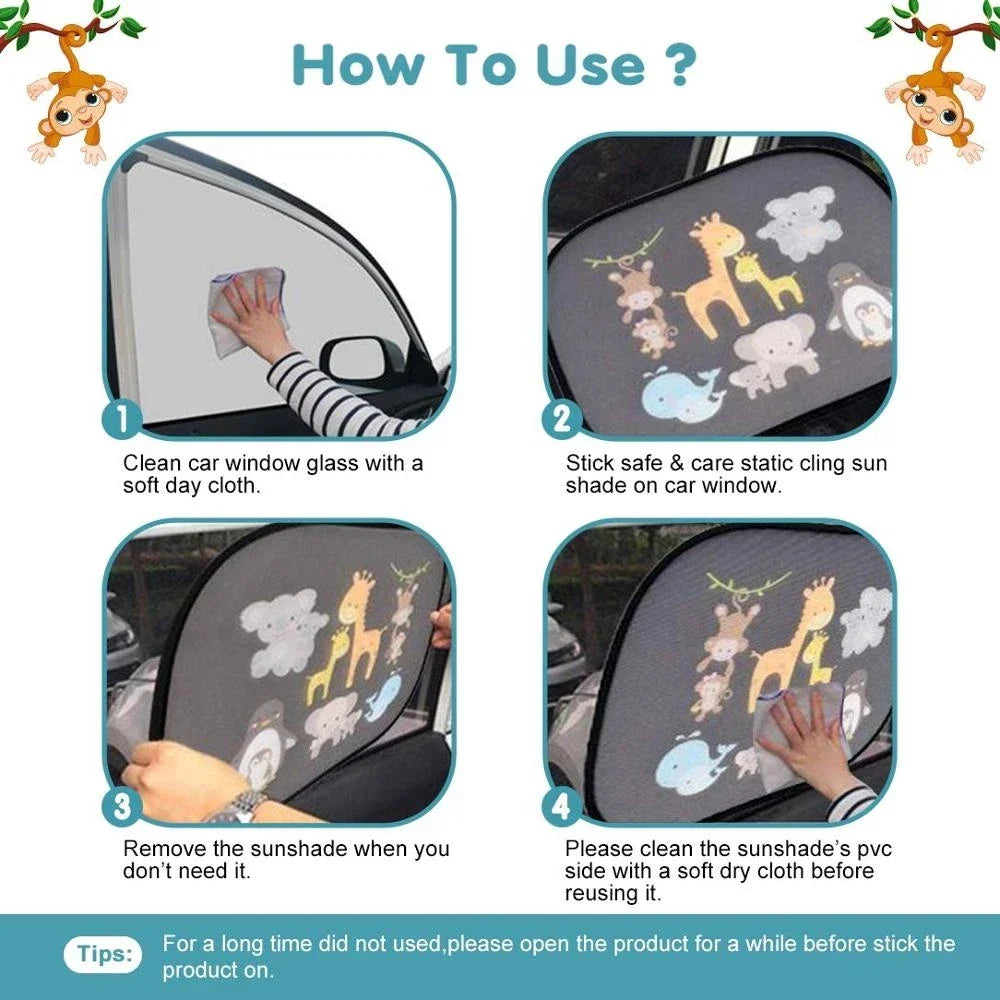 How To Use ?

1

Clean car window glass with a soft day cloth.

2

Stick safe & care static cling sun shade on car window.

3

Remove the sunshade when you don't need it.

4

Please clean the sunshade's pvc side with a soft dry cloth before reusing it.

Tips: For a long time did not used,please open the product for a while before stick the product on.