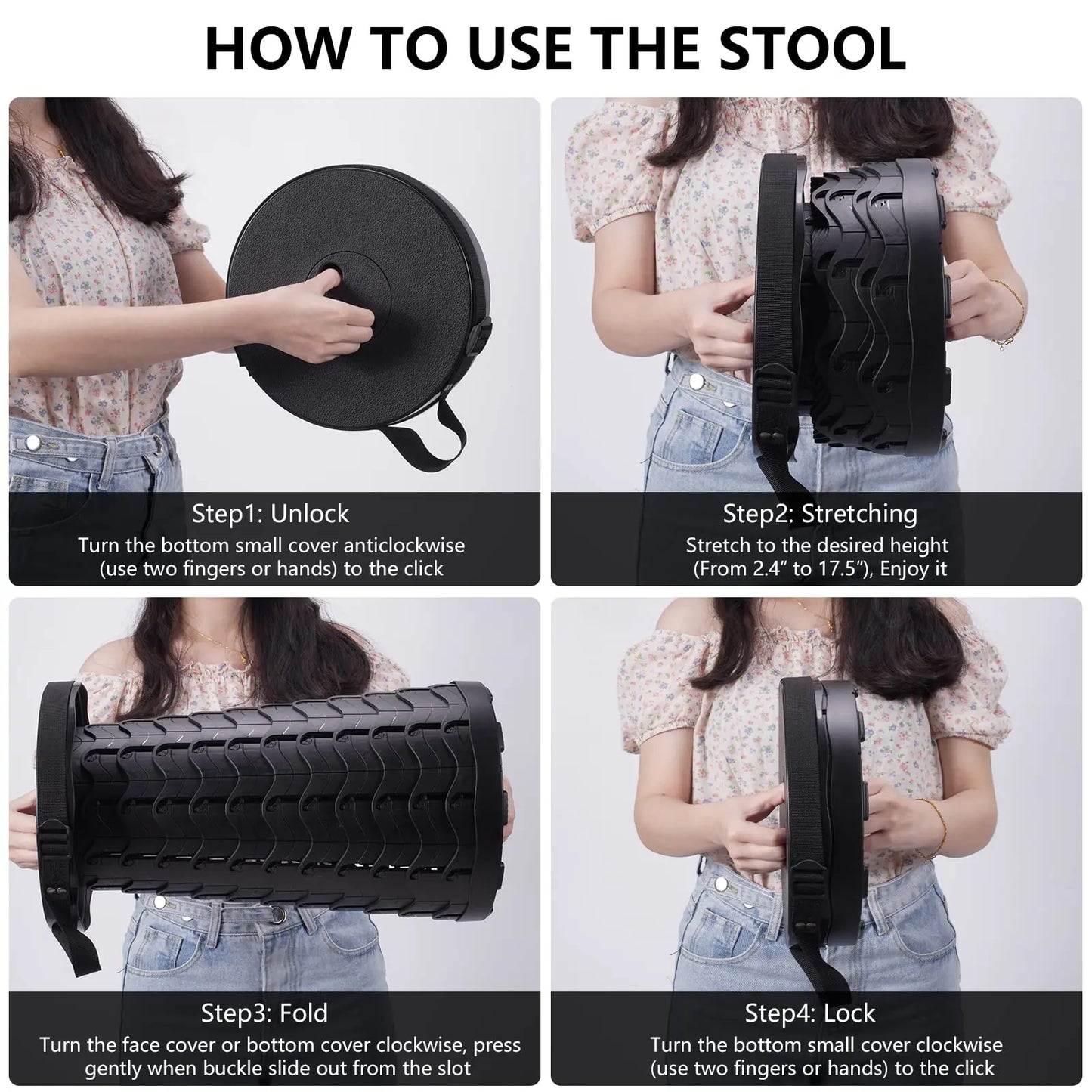 HOW TO USE THE STOOL

Step1: Unlock
Turn the bottom small cover anticlockwise (use two fingers or hands) to the click

Step2: Stretching
Stretch to the desired height (From 2.4” to 17.5”), Enjoy it

Step3: Fold
Turn the face cover or bottom cover clockwise, press gently when buckle slide out from the slot

Step4: Lock
Turn the bottom small cover clockwise (use two fingers or hands) to the click