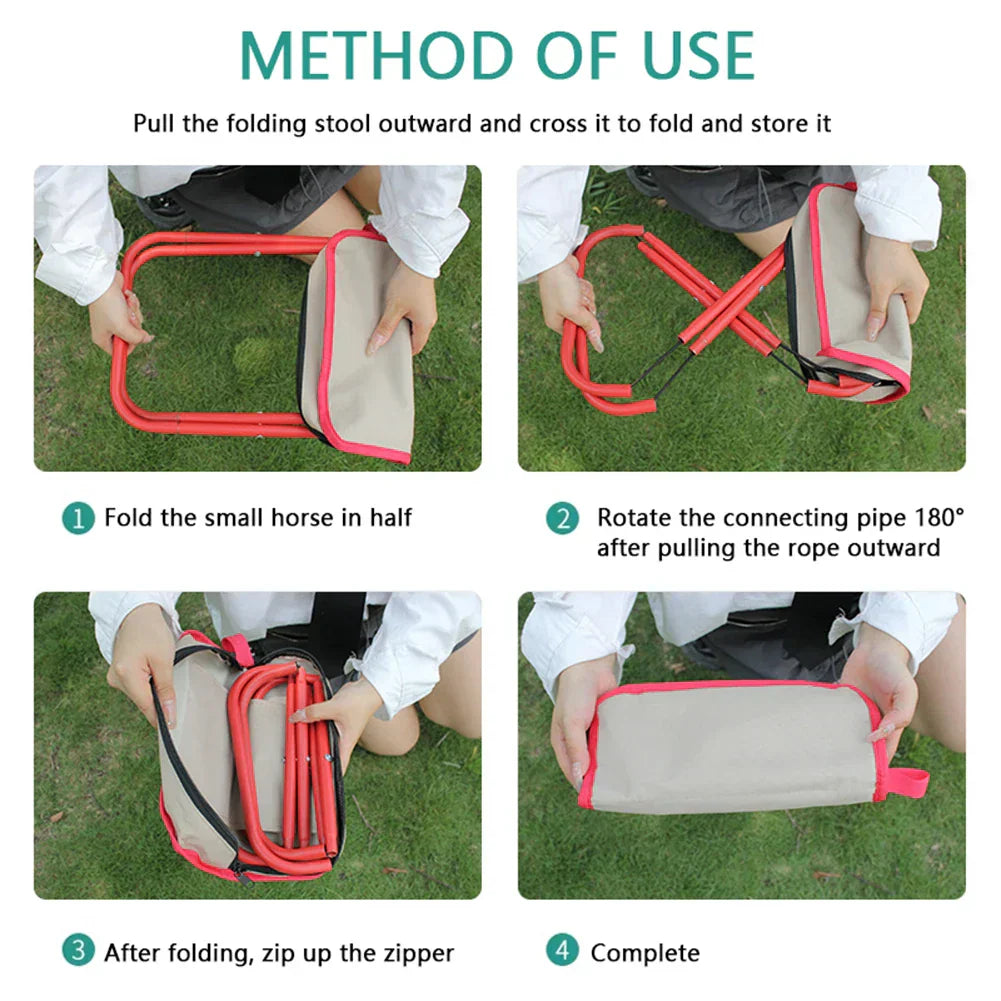 METHOD OF USE

Pull the folding stool outward and cross it to fold and store it

1 Fold the small horse in half

2 Rotate the connecting pipe 180° after pulling the rope outward

3 After folding, zip up the zipper

4 Complete