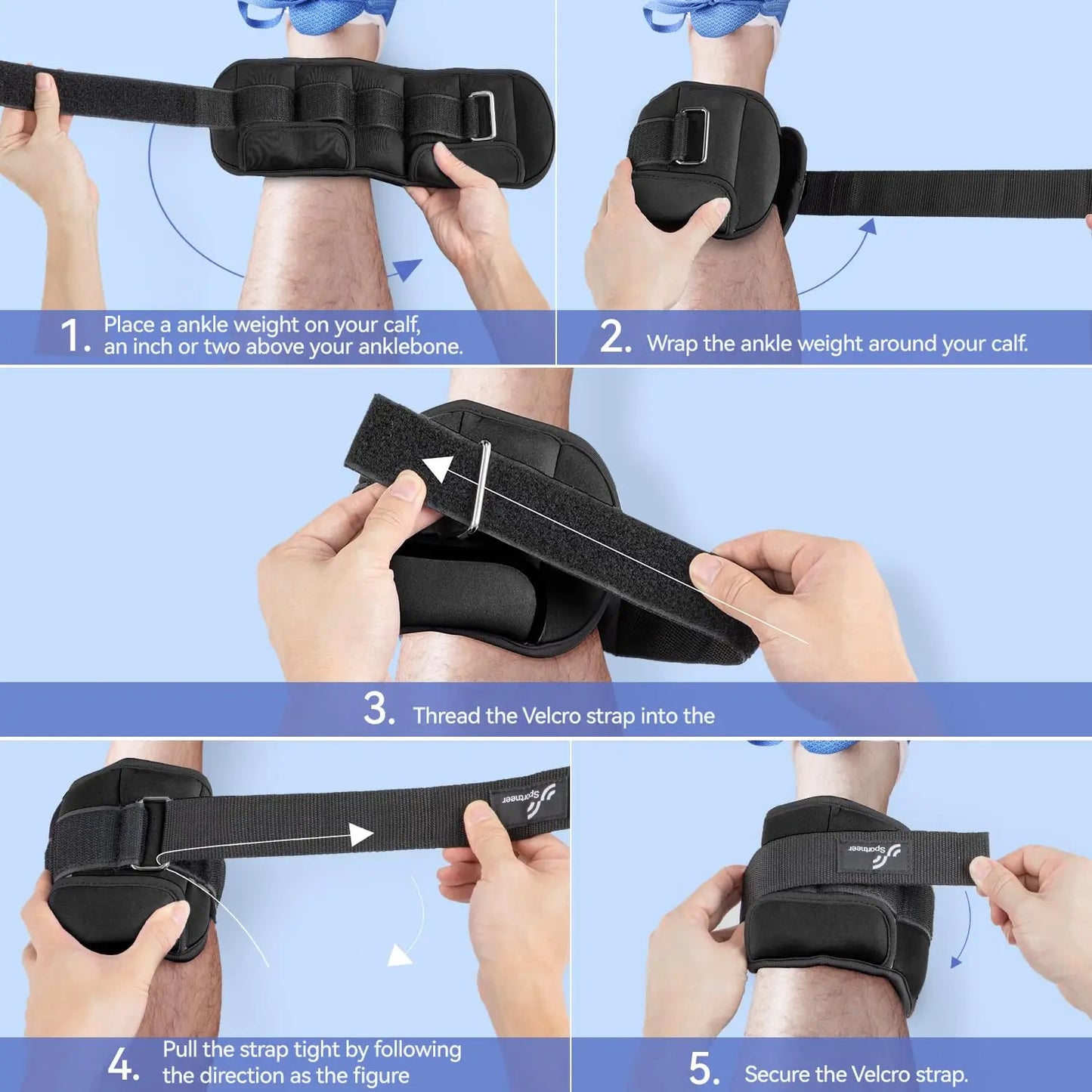 1. Place a ankle weight on your calf, an inch or two above your anklebone.

2. Wrap the ankle weight around your calf.

3. Thread the Velcro strap into the

Sportneer

4. Pull the strap tight by following the direction as the figure

Sportneer

5. Secure the Velcro strap.