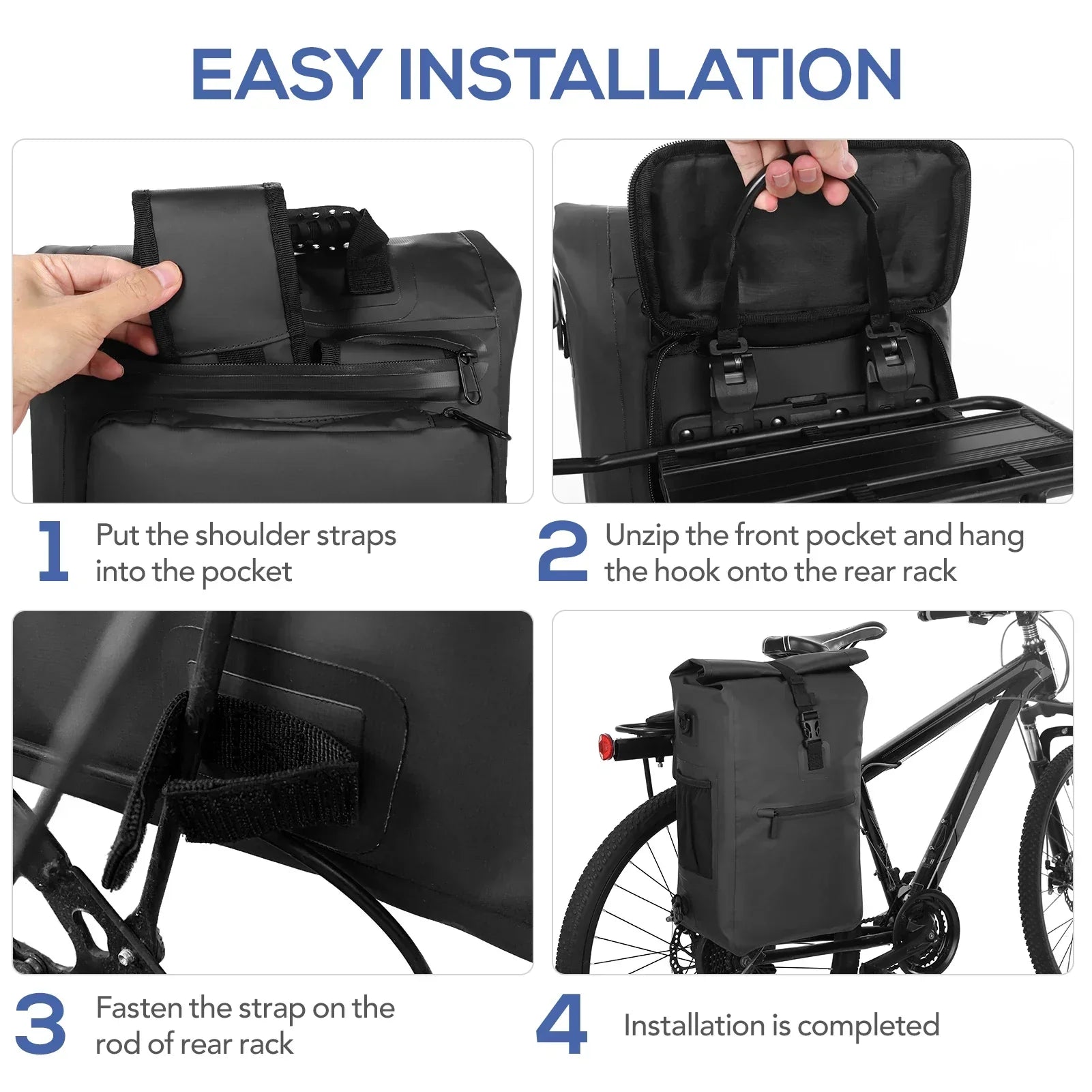 EASY INSTALLATION

1 Put the shoulder straps into the pocket

2 Unzip the front pocket and hang the hook onto the rear rack

3 Fasten the strap on the rod of rear rack

4 Installation is completed