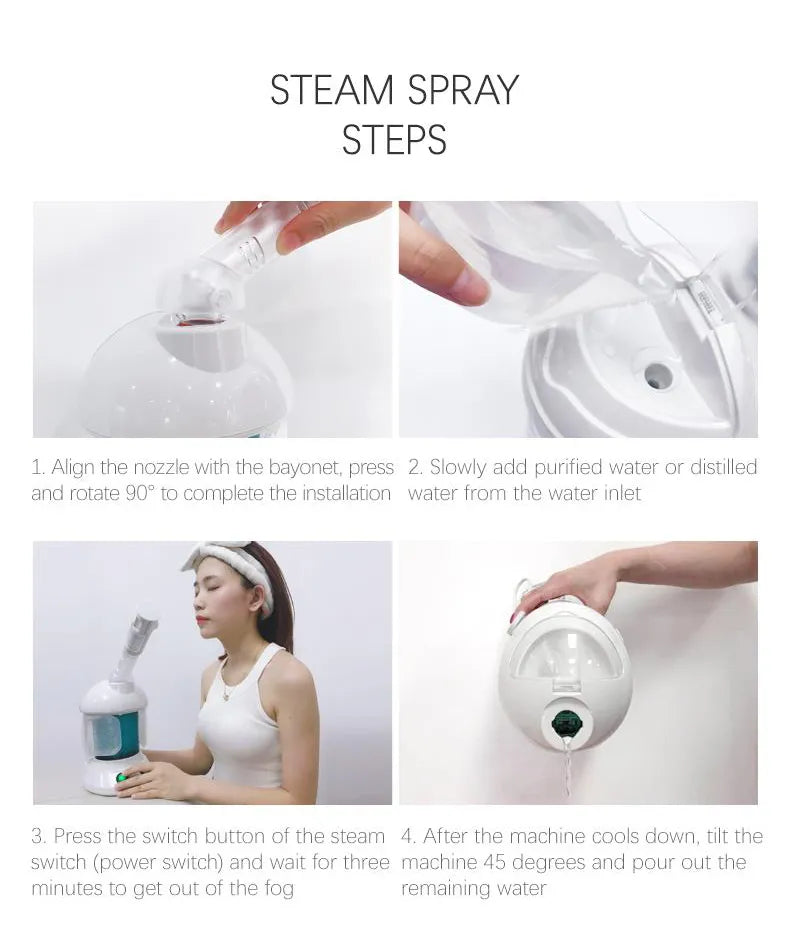 STEAM SPRAY STEPS

1. Align the nozzle with the bayonet, press and rotate 90° to complete the installation

2. Slowly add purified water or distilled water from the water inlet

3. Press the switch button of the steam switch (power switch) and wait for three minutes to get out of the fog

4. After the machine cools down, tilt the machine 45 degrees and pour out the remaining water