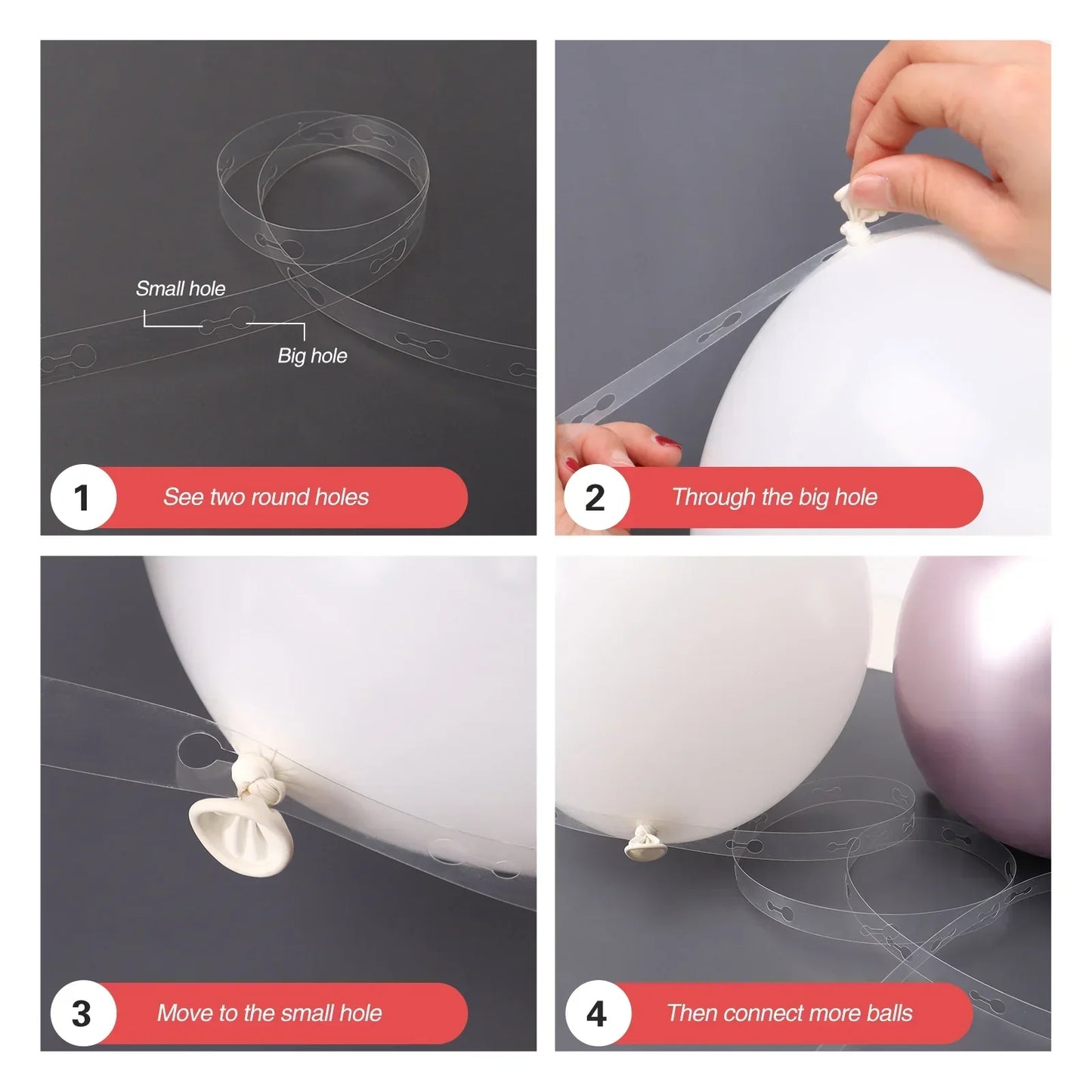 Small hole

Big hole

1 See two round holes

2 Through the big hole

3 Move to the small hole

4 Then connect more balls