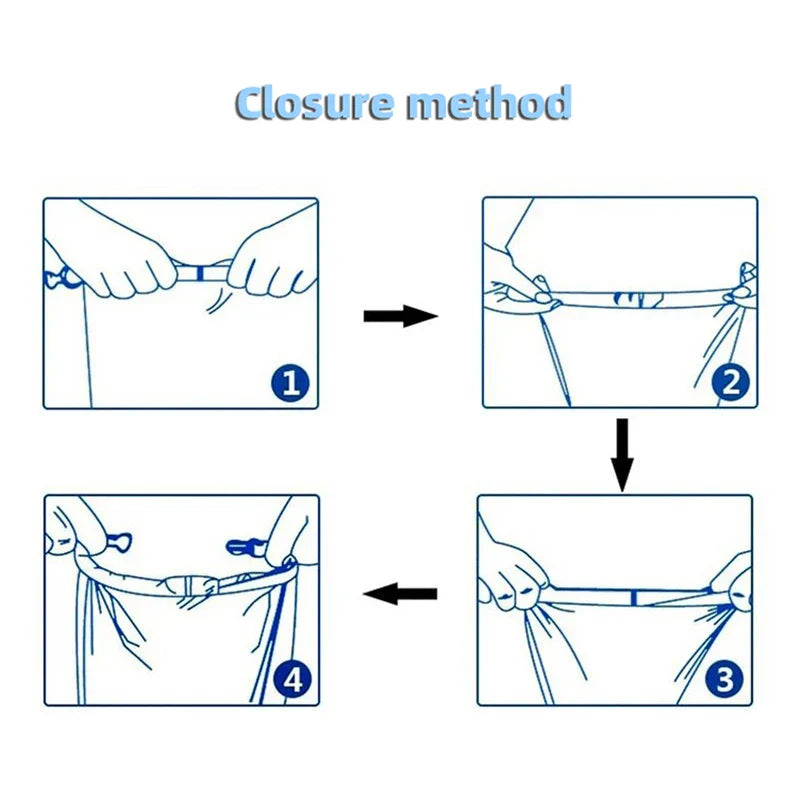 Closure method

1

2

3

4